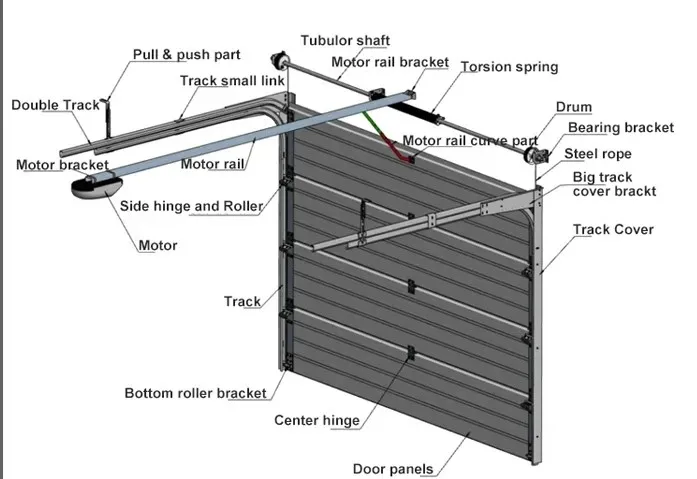 Tubulor shaft
Pull & push part
Motor rail bracket
Torsion spring
Track small link
Double Track
Drum
Bearing bracket
Motor rail curve part
Steel rope
Motor bracket
Motor rail
Big track cover brackt
Side hinge and Roller
Track Cover
Motor
Track
Bottom roller bracket
Center hinge
Door panels