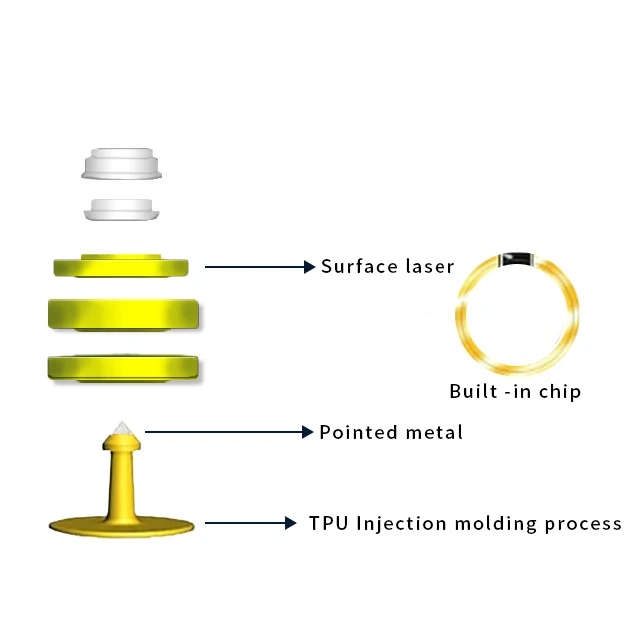 Surface laser

Built -in chip

Pointed metal

TPU Injection molding process