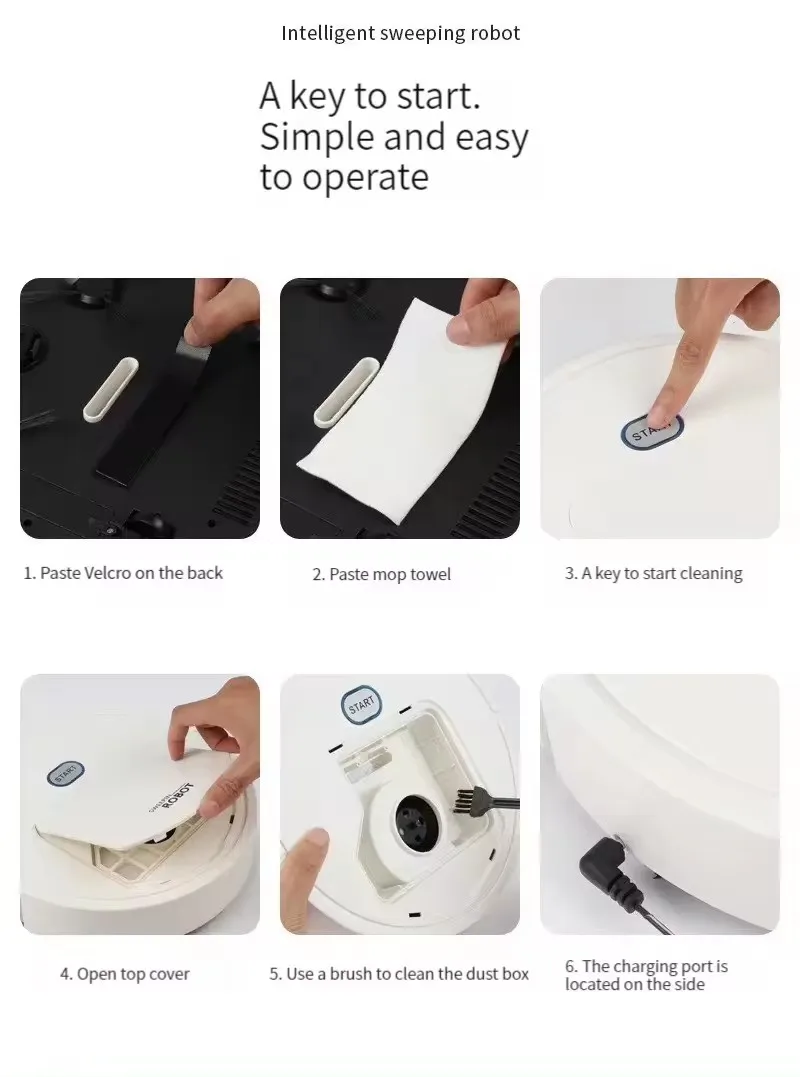 Intelligent sweeping robot

A key to start.
Simple and easy to operate

START

1. Paste Velcro on the back

2. Paste mop towel

3. A key to start cleaning

START

SWEEPING ROBOT

START

4. Open top cover

5. Use a brush to clean the dust box

6. The charging port is located on the side