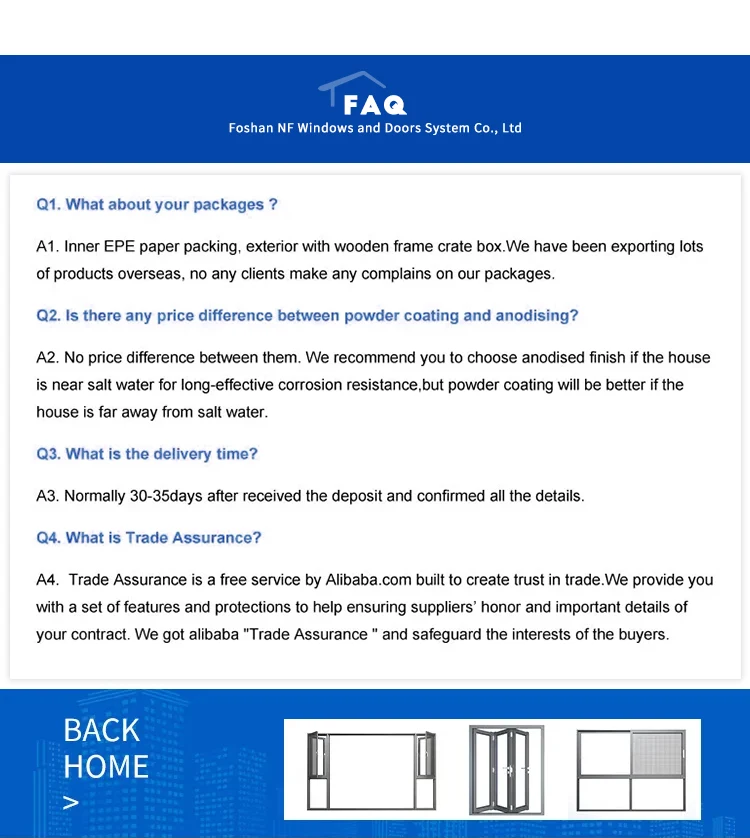 FAQ
Foshan NF Windows and Doors System Co., Ltd

Q1. What about your packages ?

A1. Inner EPE paper packing, exterior with wooden frame crate box.We have been exporting lots of products overseas, no any clients make any complains on our packages.

Q2. Is there any price difference between powder coating and anodising?

A2. No price difference between them. We recommend you to choose anodised finish if the house is near salt water for long-effective corrosion resistance,but powder coating will be better if the house is far away from salt water.

Q3. What is the delivery time?

A3. Normally 30-35days after received the deposit and confirmed all the details.

Q4. What is Trade Assurance?

A4. Trade Assurance is a free service by Alibaba.com built to create trust in trade.We provide you with a set of features and protections to help ensuring suppliers' honor and important details of your contract. We got alibaba "Trade Assurance " and safeguard the interests of the buyers.

BACK
HOME
>