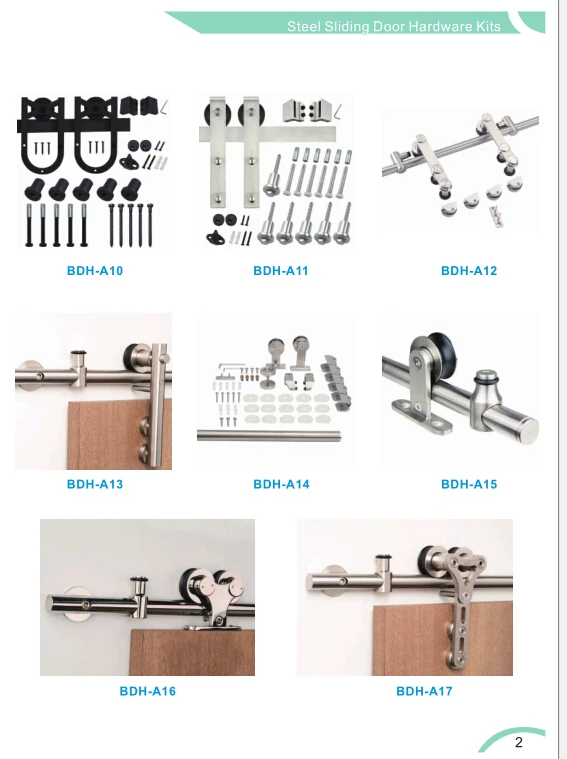 Steel Sliding Door Hardware Kits

BDH-A10

BDH-A11

BDH-A12

BDH-A13

BDH-A14

BDH-A15

BDH-A16

BDH-A17

2