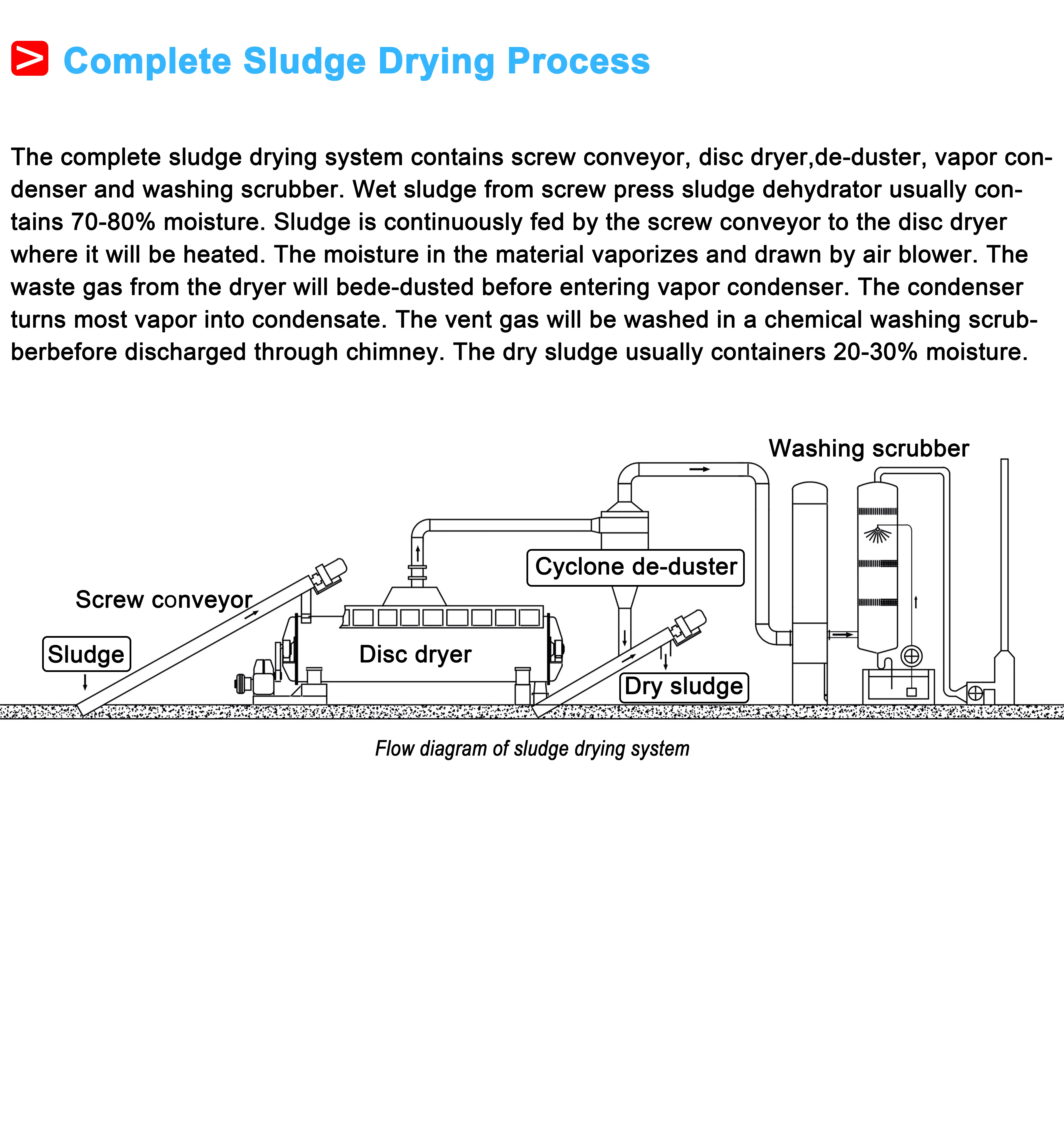 Complete Sludge Drying Process

The complete sludge drying system contains screw conveyor, disc dryer,de-duster, vapor condenser and washing scrubber. Wet sludge from screw press sludge dehydrator usually contains 70-80% moisture. Sludge is continuously fed by the screw conveyor to the disc dryer where it will be heated. The moisture in the material vaporizes and drawn by air blower. The waste gas from the dryer will bede-dusted before entering vapor condenser. The condenser turns most vapor into condensate. The vent gas will be washed in a chemical washing scrubberbefore discharged through chimney. The dry sludge usually containers 20-30% moisture.

Washing scrubber

Cyclone de-duster

Screw conveyor

Sludge

Disc dryer

Dry sludge

Flow diagram of sludge drying system