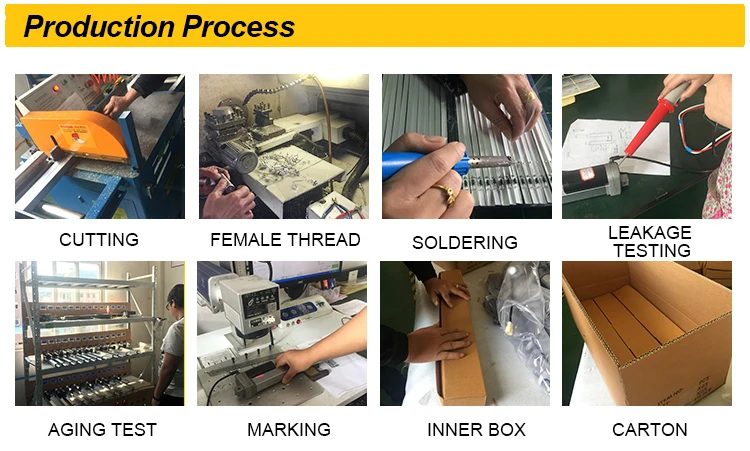 Production Process

CUTTING

FEMALE THREAD

SOLDERING

LEAKAGE TESTING

AGING TEST

MARKING

INNER BOX

CARTON