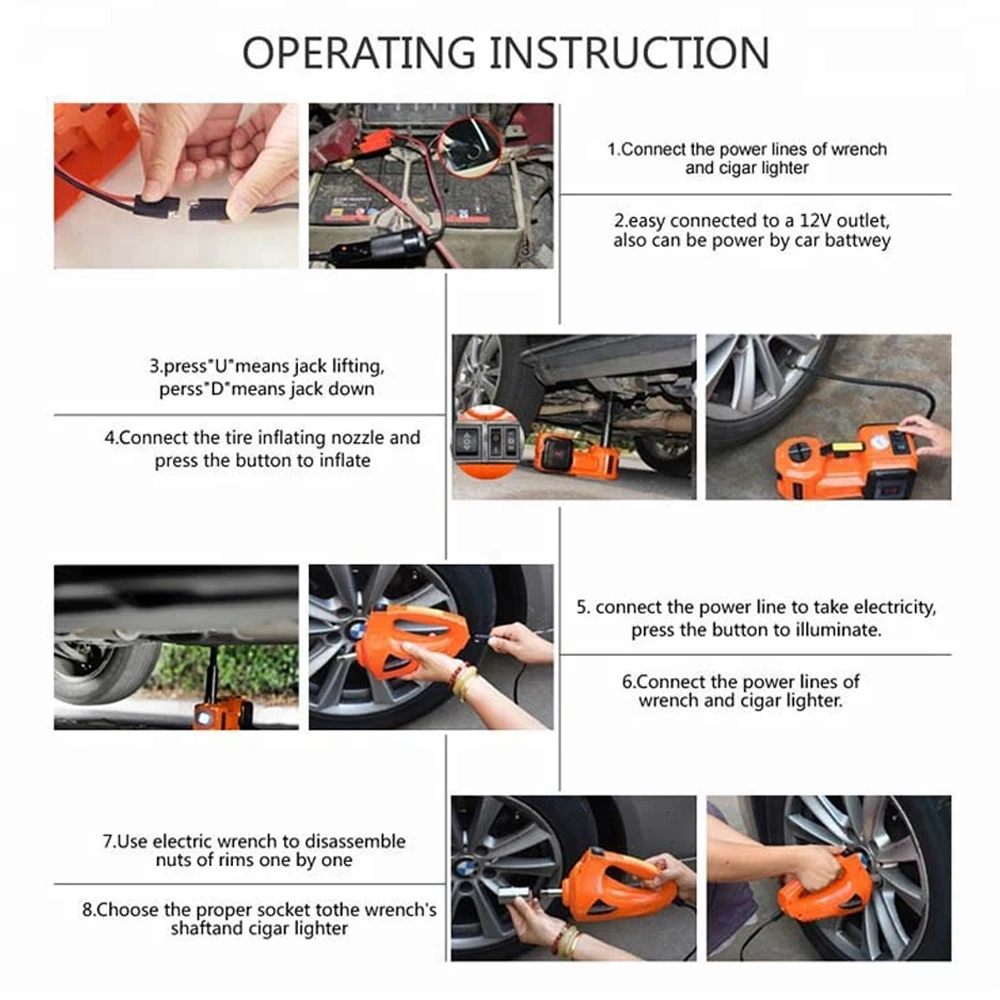 OPERATING INSTRUCTION

1.Connect the power lines of wrench and cigar lighter

2.easy connected to a 12V outlet, also can be power by car battwey

3.press"U"means jack lifting, perss"D"means jack down

4.Connect the tire inflating nozzle and press the button to inflate

5. connect the power line to take electricity, press the button to illuminate.

6.Connect the power lines of wrench and cigar lighter.

7.Use electric wrench to disassemble nuts of rims one by one

8.Choose the proper socket tothe wrench's shaftand cigar lighter