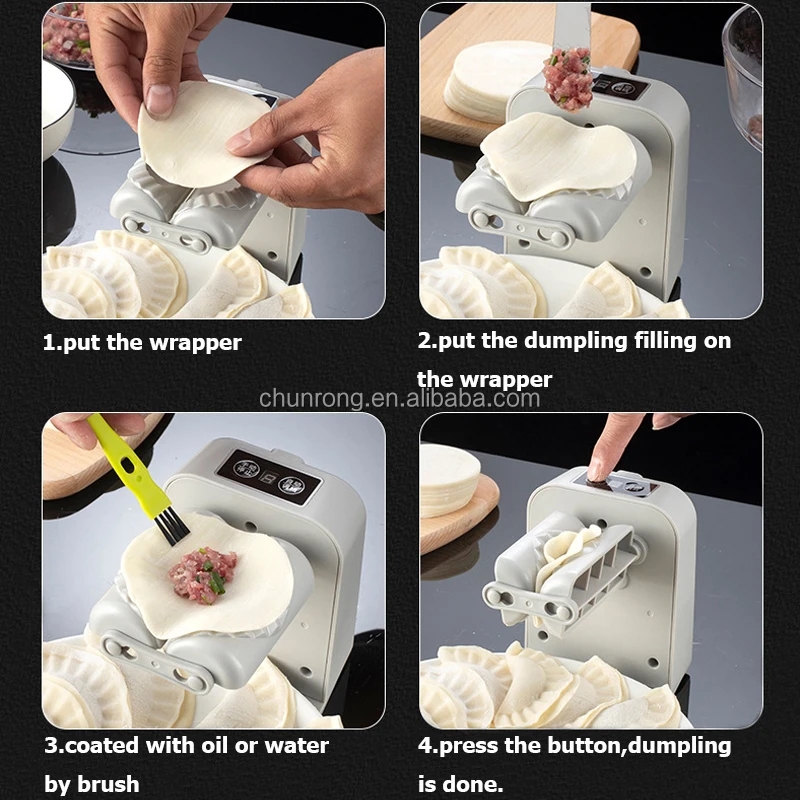 1.put the wrapper

2.put the dumpling filling on the wrapper

chunrong.en.alibaba.com

3.coated with oil or water by brush

4.press the button,dumpling is done.