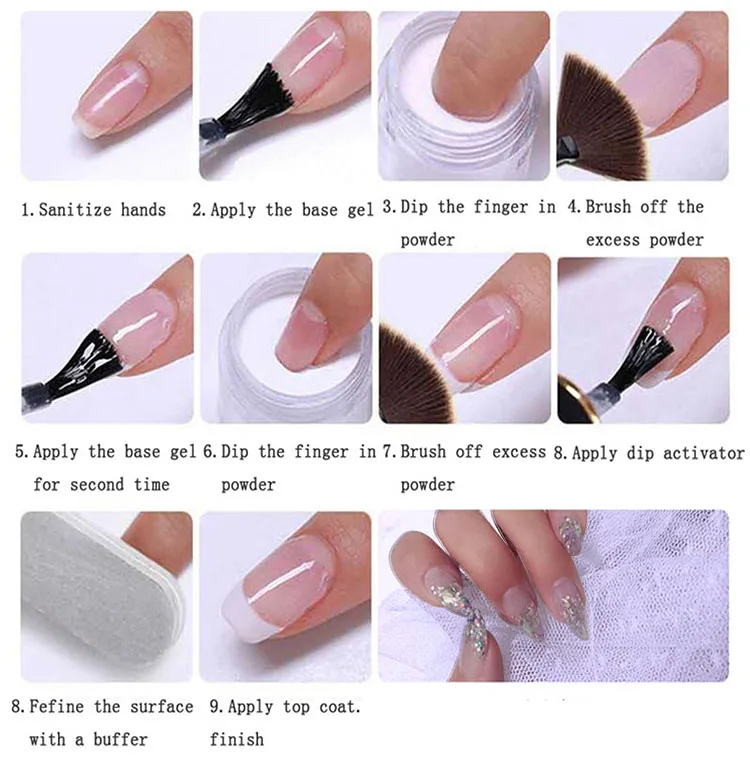 1. Sanitize hands

2. Apply the base gel

3. Dip the finger in powder

4. Brush off the excess powder

5. Apply the base gel for second time

6. Dip the finger in powder

7. Brush off excess powder

8. Apply dip activator

8. Fefine the surface with a buffer

9. Apply top coat. finish