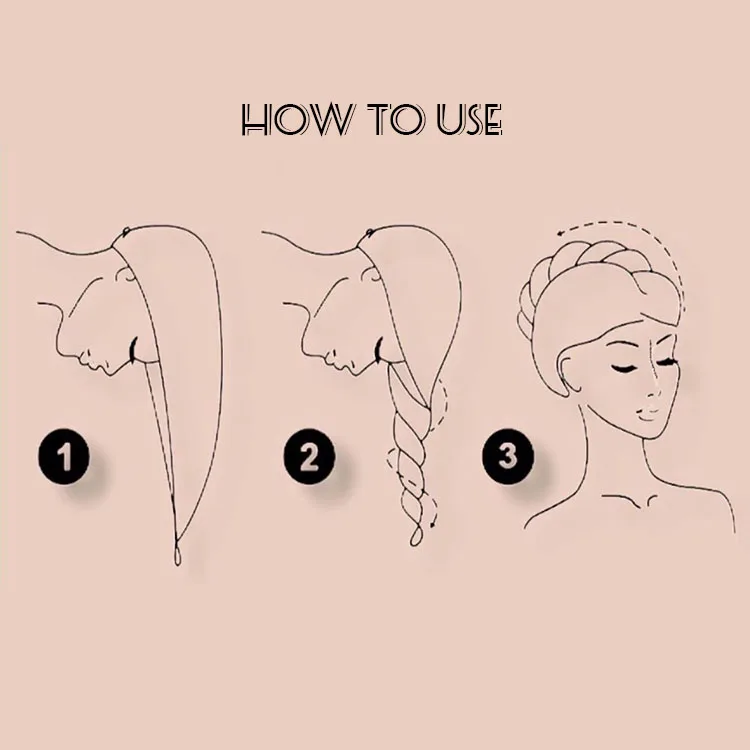 HOW TO USE

1

2

3