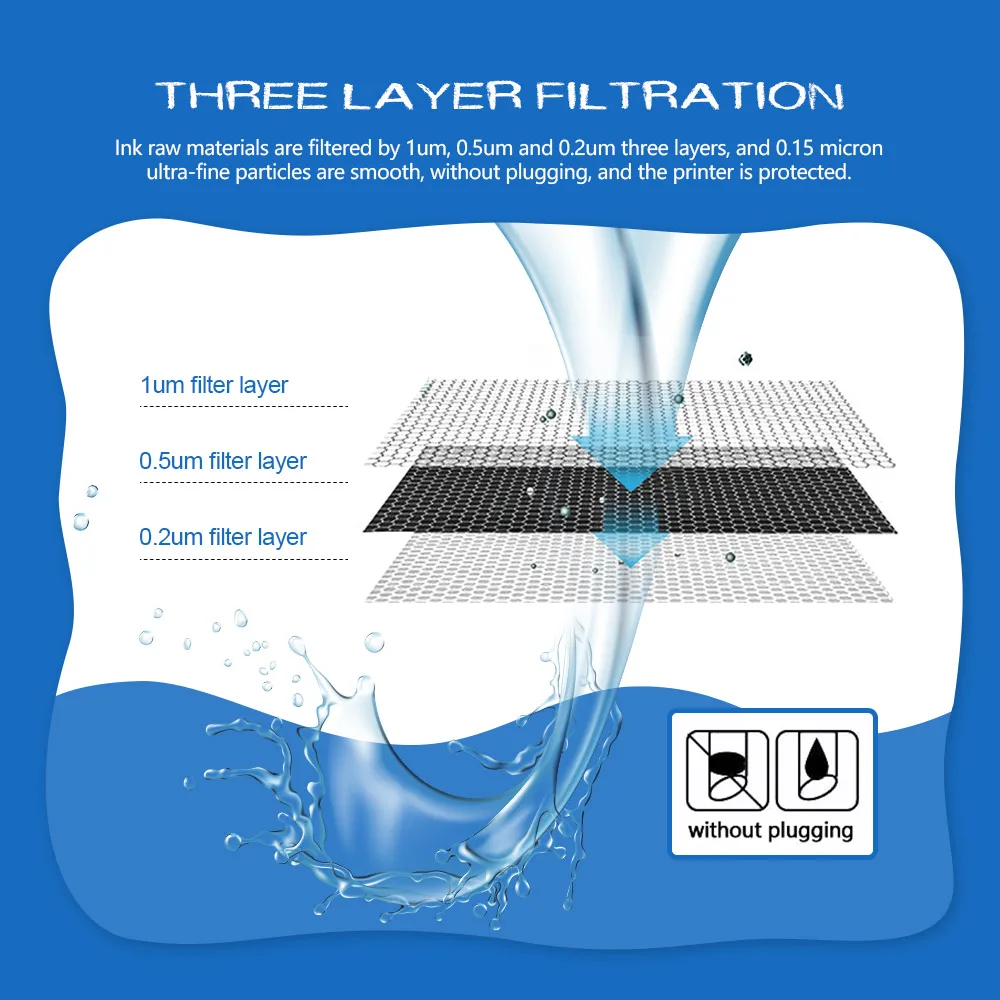 THREE LAYER FILTRATION

Ink raw materials are filtered by 1um, 0.5um and 0.2um three layers, and 0.15 micron ultra-fine particles are smooth, without plugging, and the printer is protected.

1um filter layer

0.5um filter layer

0.2um filter layer

without plugging