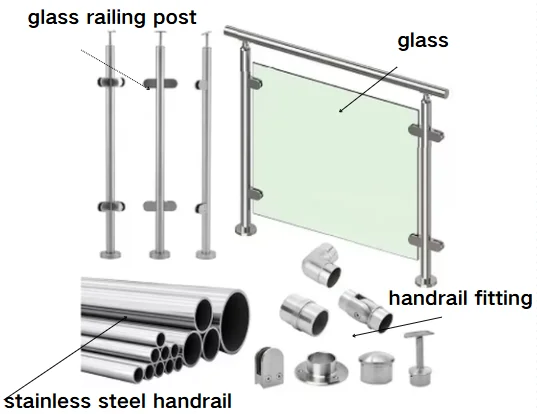 glass railing post

glass

handrail fitting

stainless steel handrail