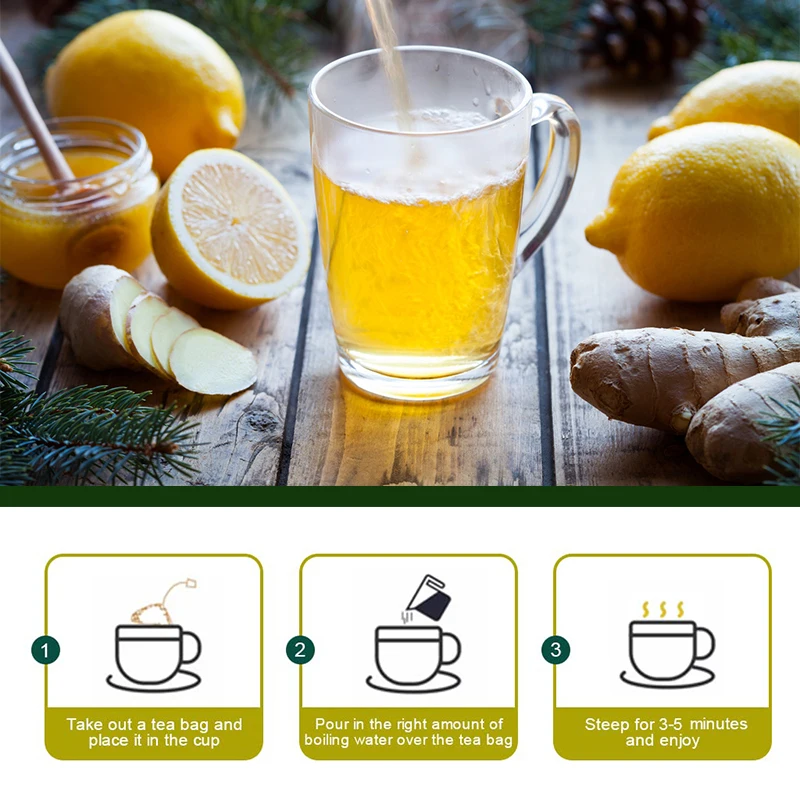 1
Take out a tea bag and place it in the cup

2
Pour in the right amount of boiling water over the tea bag

3
Steep for 3-5 minutes and enjoy