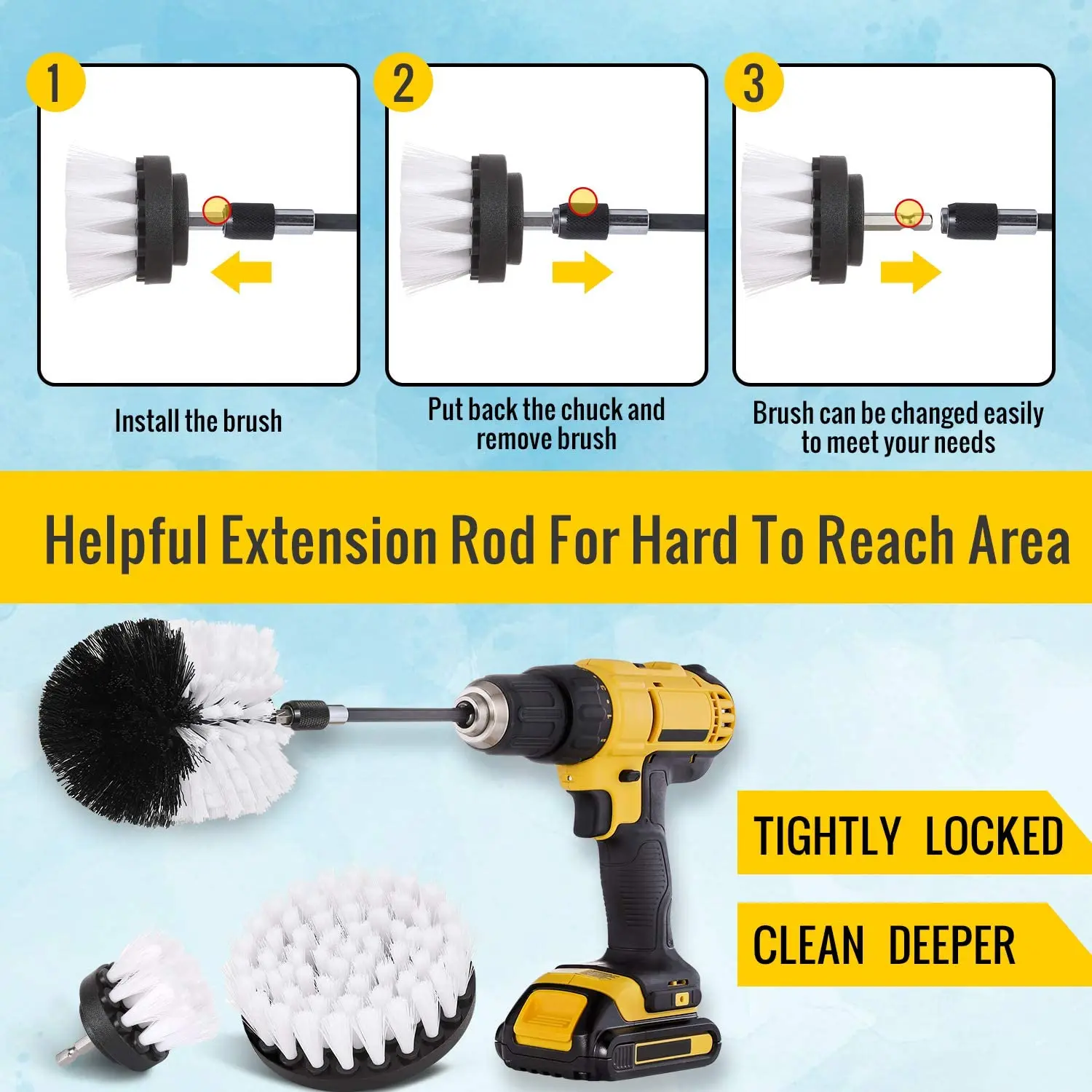 1

Install the brush

2

Put back the chuck and remove brush

3

Brush can be changed easily to meet your needs

Helpful Extension Rod For Hard To Reach Area

TIGHTLY LOCKED

CLEAN DEEPER