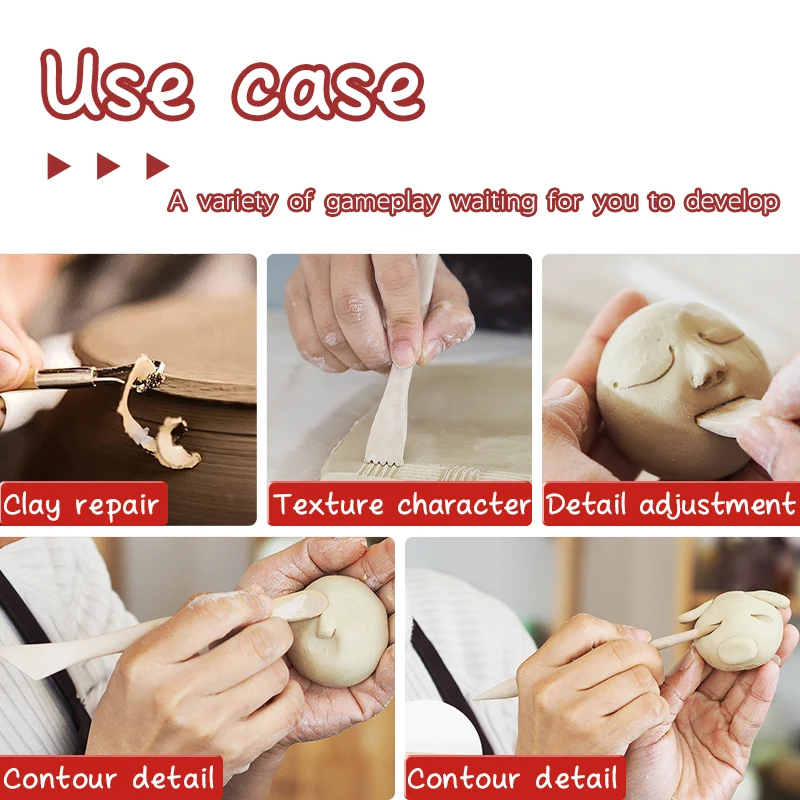 Use case

A variety of gameplay waiting for you to develop

Clay repair

Texture character

Detail adjustment

Contour detail

Contour detail