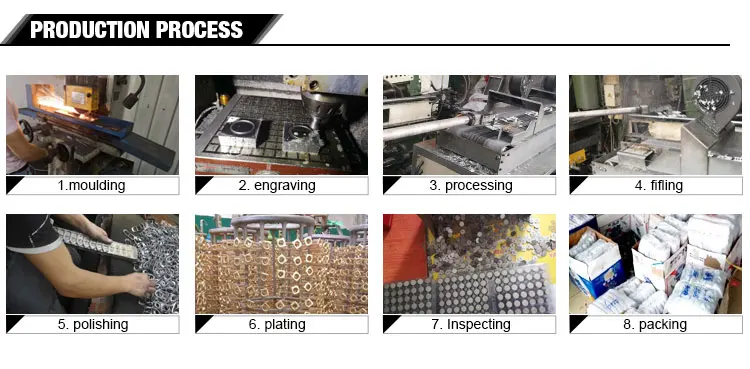 PRODUCTION PROCESS

1.moulding

2. engraving

3. processing

4. fifling

5. polishing

6. plating

7. Inspecting

8. packing