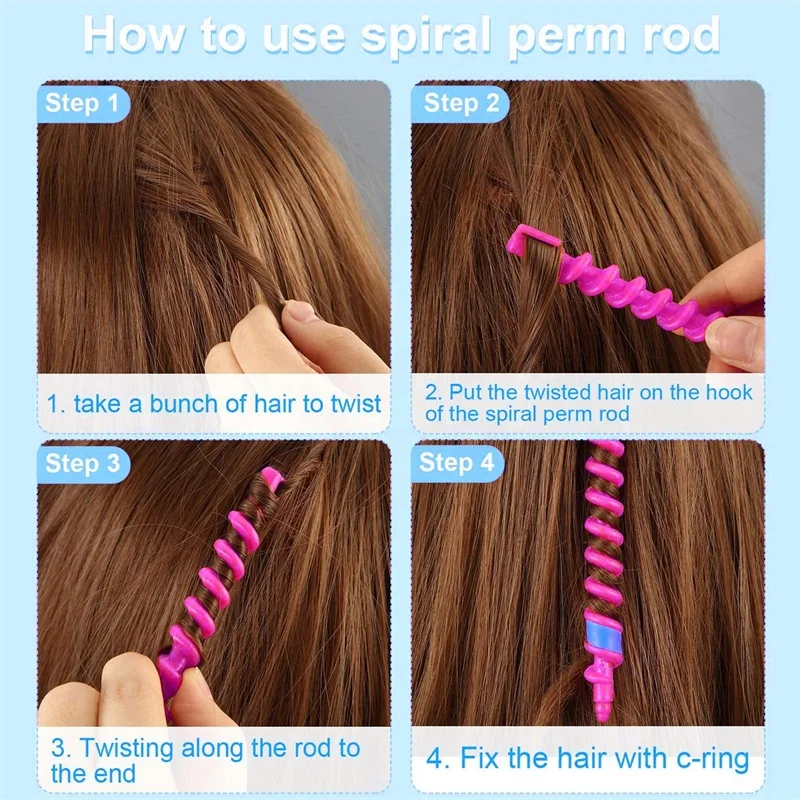 How to use spiral perm rod

Step 1

1. take a bunch of hair to twist

Step 2

2. Put the twisted hair on the hook of the spiral perm rod

Step 3

3. Twisting along the rod to the end

Step 4

4. Fix the hair with c-ring