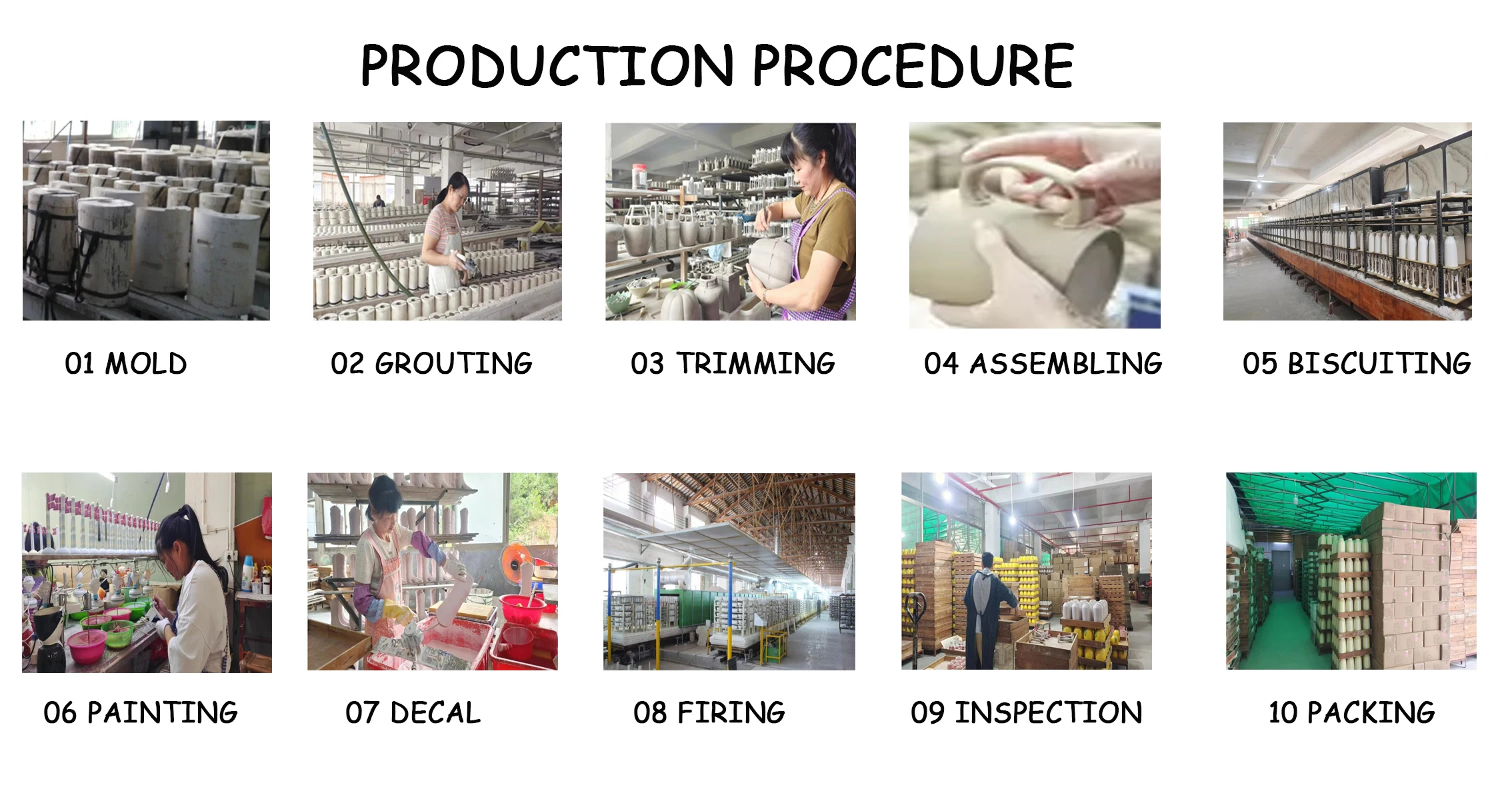 PRODUCTION PROCEDURE

01 MOLD

02 GROUTING

03 TRIMMING

04 ASSEMBLING

05 BISCUITING

06 PAINTING

07 DECAL

08 FIRING

09 INSPECTION

10 PACKING