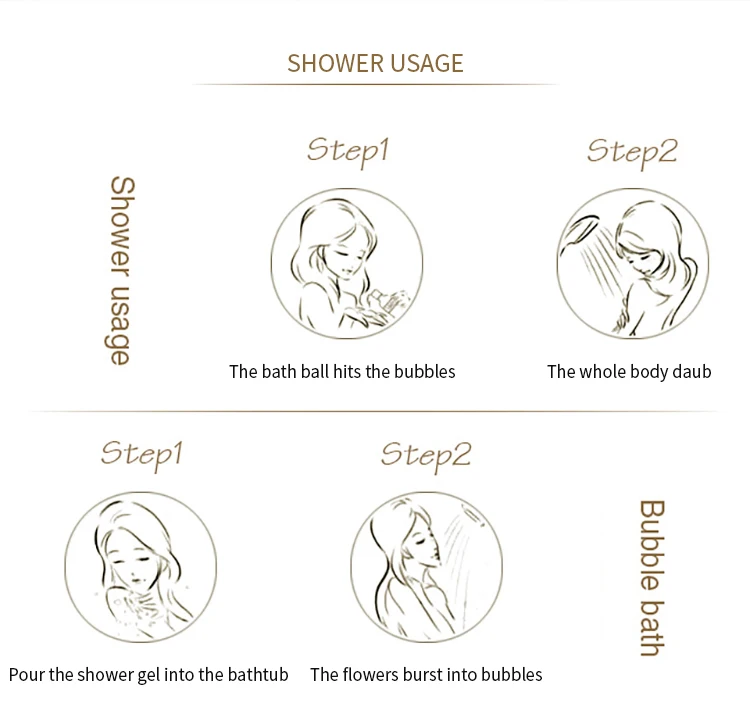 SHOWER USAGE

Shower usage

Step1

The bath ball hits the bubbles

Step2

The whole body daub

Step1

Pour the shower gel into the bathtub

Step2

The flowers burst into bubbles

Bubble bath