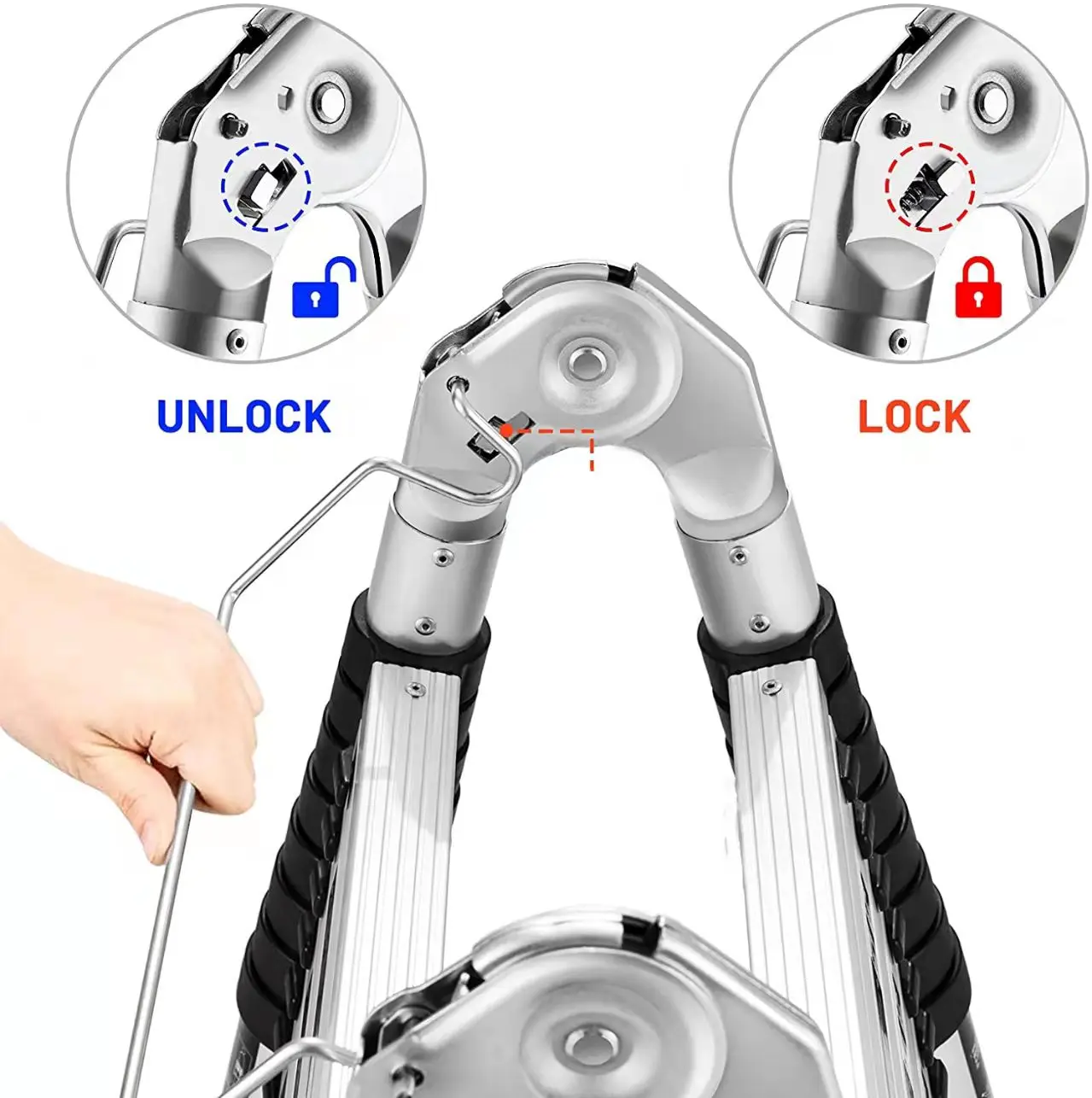 UNLOCK

LOCK