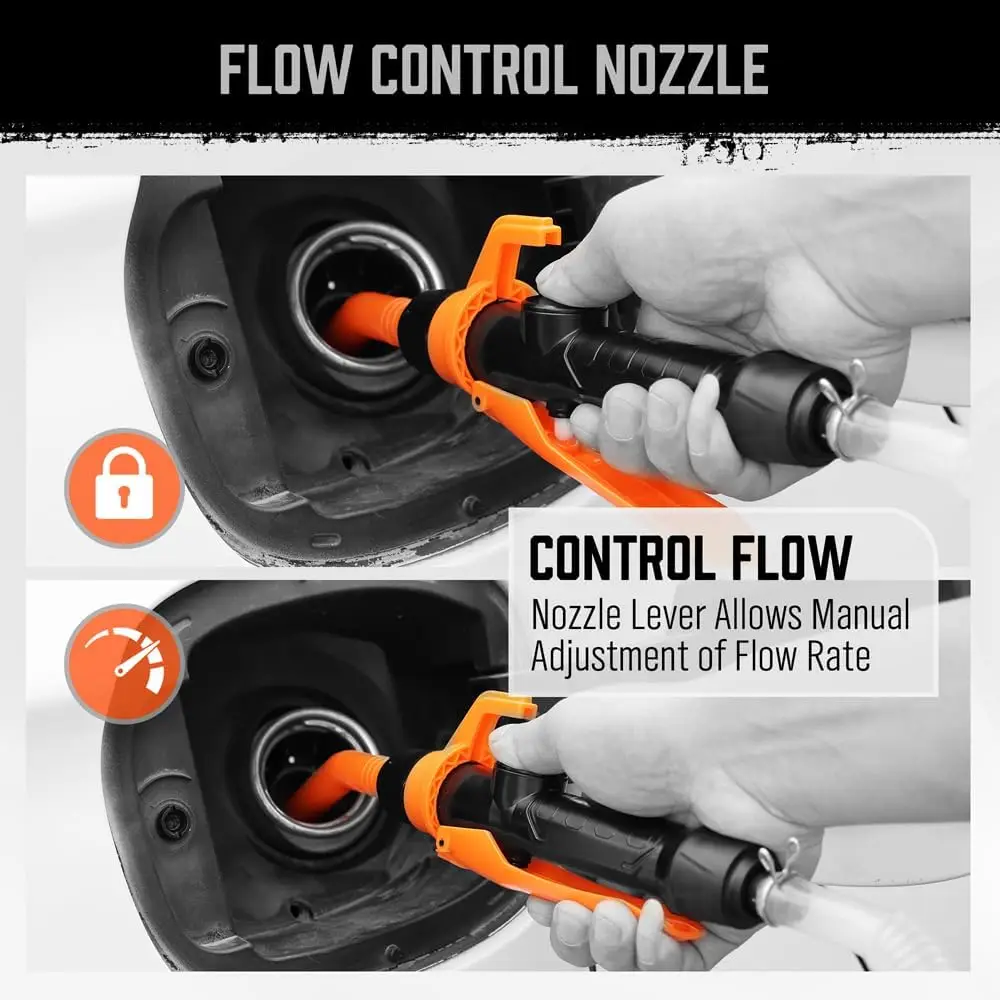 FLOW CONTROL NOZZLE

CONTROL FLOW
Nozzle Lever Allows Manual Adjustment of Flow Rate