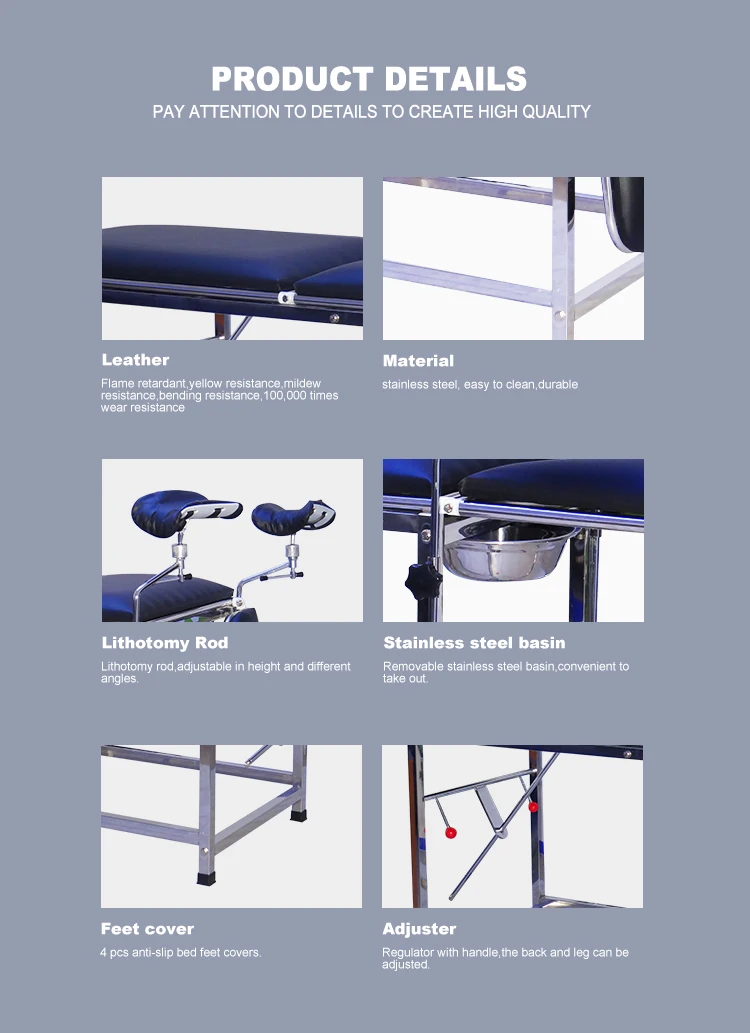 PRODUCT DETAILS
PAY ATTENTION TO DETAILS TO CREATE HIGH QUALITY

Leather
Flame retardant,yellow resistance,mildew resistance,bending resistance,100,000 times wear resistance

Material
stainless steel, easy to clean,durable

Lithotomy Rod
Lithotomy rod,adjustable in height and different angles.

Stainless steel basin
Removable stainless steel basin,convenient to take out.

Feet cover
4 pcs anti-slip bed feet covers.

Adjuster
Regulator with handle,the back and leg can be adjusted.