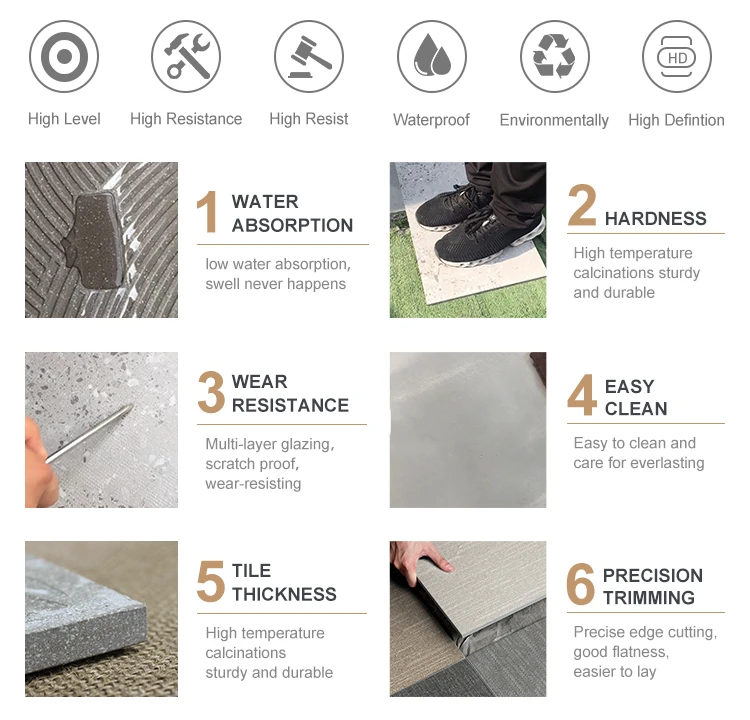 HD

High Level High Resistance High Resist Waterproof Environmentally High Defintion

1 WATER ABSORPTION

low water absorption, swell never happens

2 HARDNESS

High temperature calcinations sturdy and durable

3 WEAR RESISTANCE

Multi-layer glazing, scratch proof, wear-resisting

4 EASY CLEAN

Easy to clean and care for everlasting

5 TILE THICKNESS

High temperature calcinations sturdy and durable

6 PRECISION TRIMMING

Precise edge cutting, good flatness, easier to lay