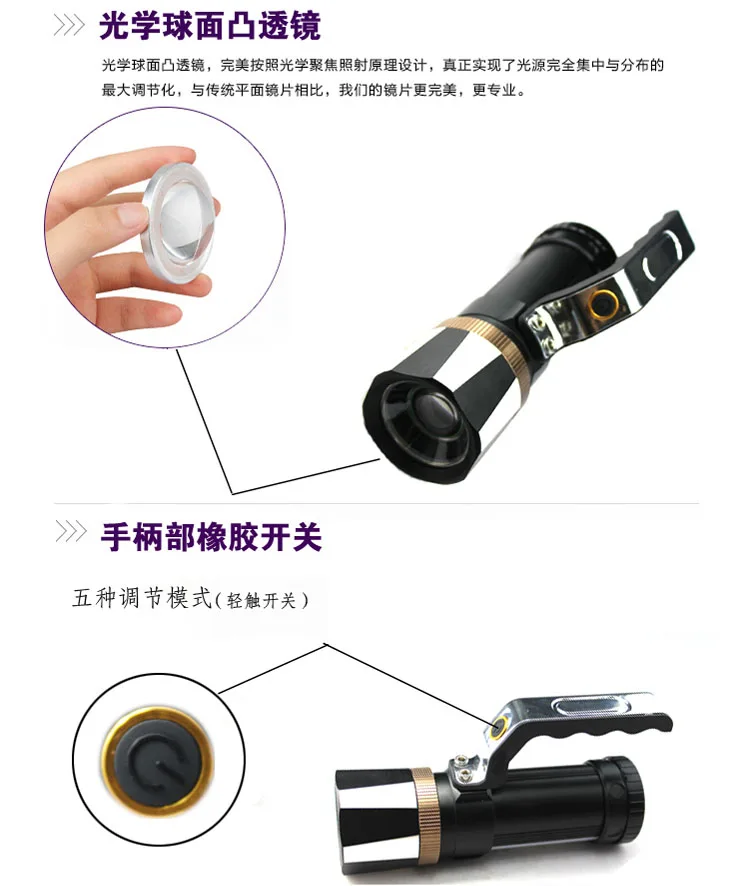 光学球面凸透镜

光学球面凸透镜，完美按照光学聚焦照射原理设计，真正实现了光源完全集中与分布的最大调节化，与传统平面镜片相比，我们的镜片更完美，更专业。

手柄部橡胶开关

五种调节模式(轻触开关)