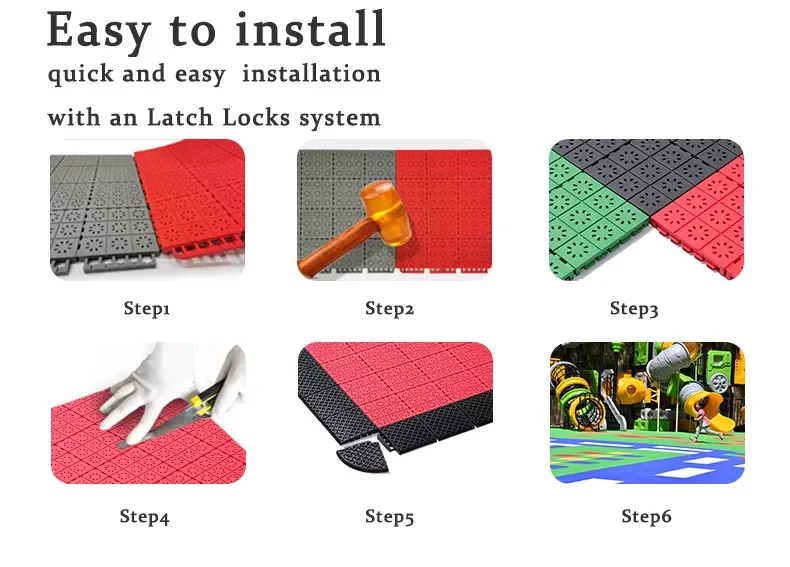 Easy to install

quick and easy installation

with an Latch Locks system

Step1

Step2

Step3

Step4

Step5

Step6