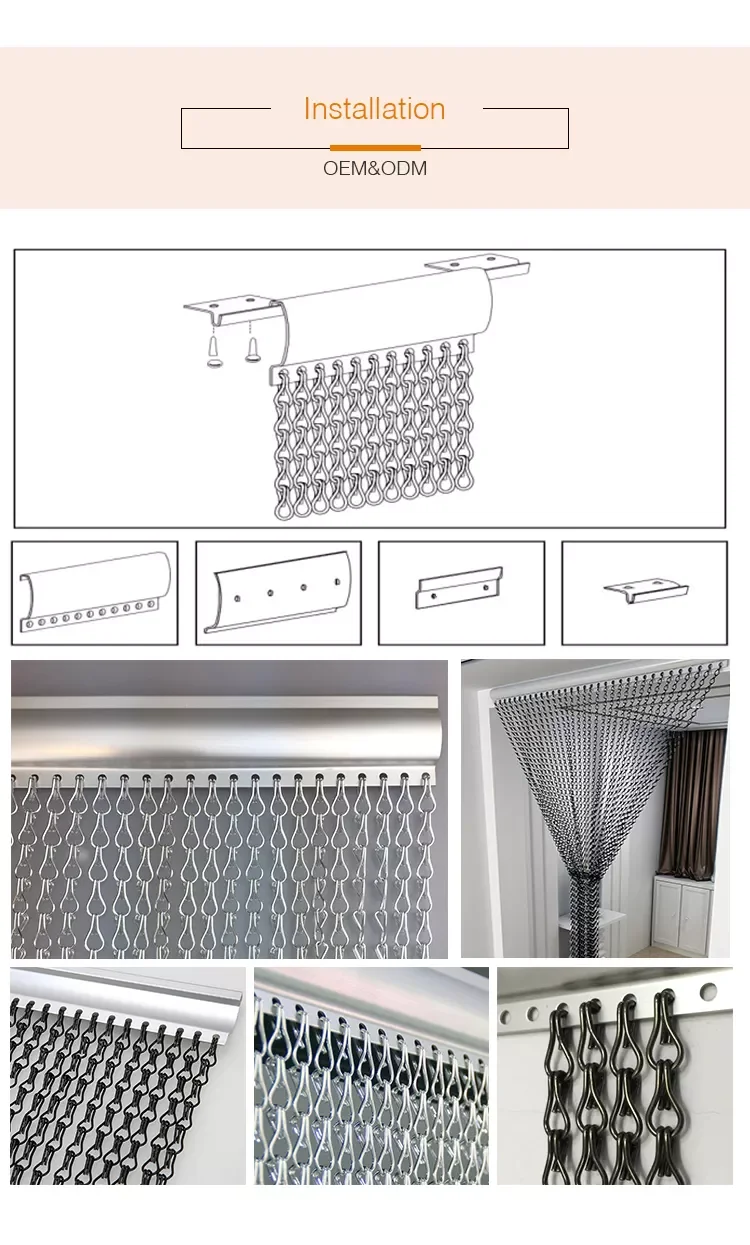 Installation

OEM&ODM