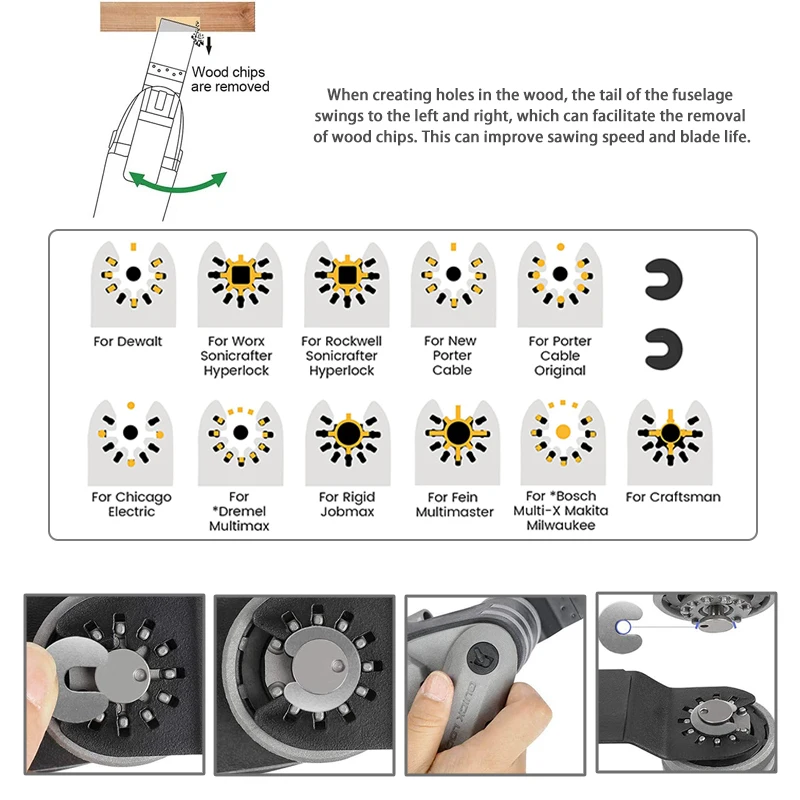 Wood chips are removed

When creating holes in the wood, the tail of the fuselage swings to the left and right, which can facilitate the removal of wood chips. This can improve sawing speed and blade life.

For Dewalt

For Worx Sonicrafter Hyperlock

For Rockwell Sonicrafter Hyperlock

For New Porter Cable

For Porter Cable Original

For Chicago Electric

For *Dremel Multimax

For Rigid Jobmax

For Fein Multimaster

For *Bosch Multi-X Makita Milwaukee

For Craftsman

QUICK LOCK