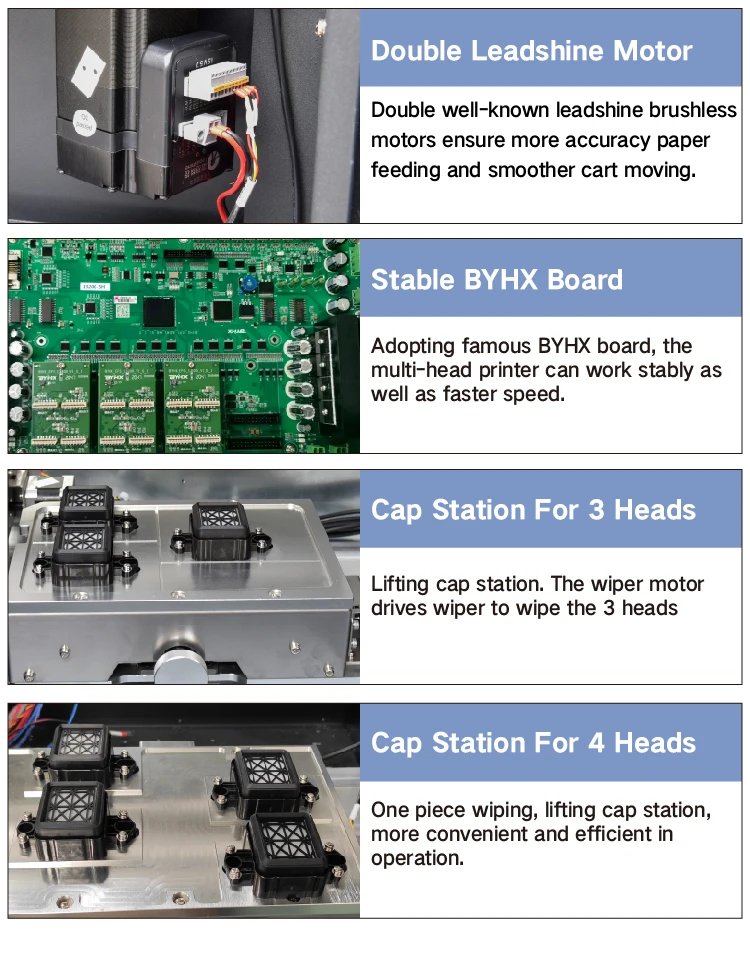 Double Leadshine Motor

Double well-known leadshine brushless motors ensure more accuracy paper feeding and smoother cart moving.

Stable BYHX Board

Adopting famous BYHX board, the multi-head printer can work stably as well as faster speed.

Cap Station For 3 Heads

Lifting cap station. The wiper motor drives wiper to wipe the 3 heads

Cap Station For 4 Heads

One piece wiping, lifting cap station, more convenient and efficient in operation.