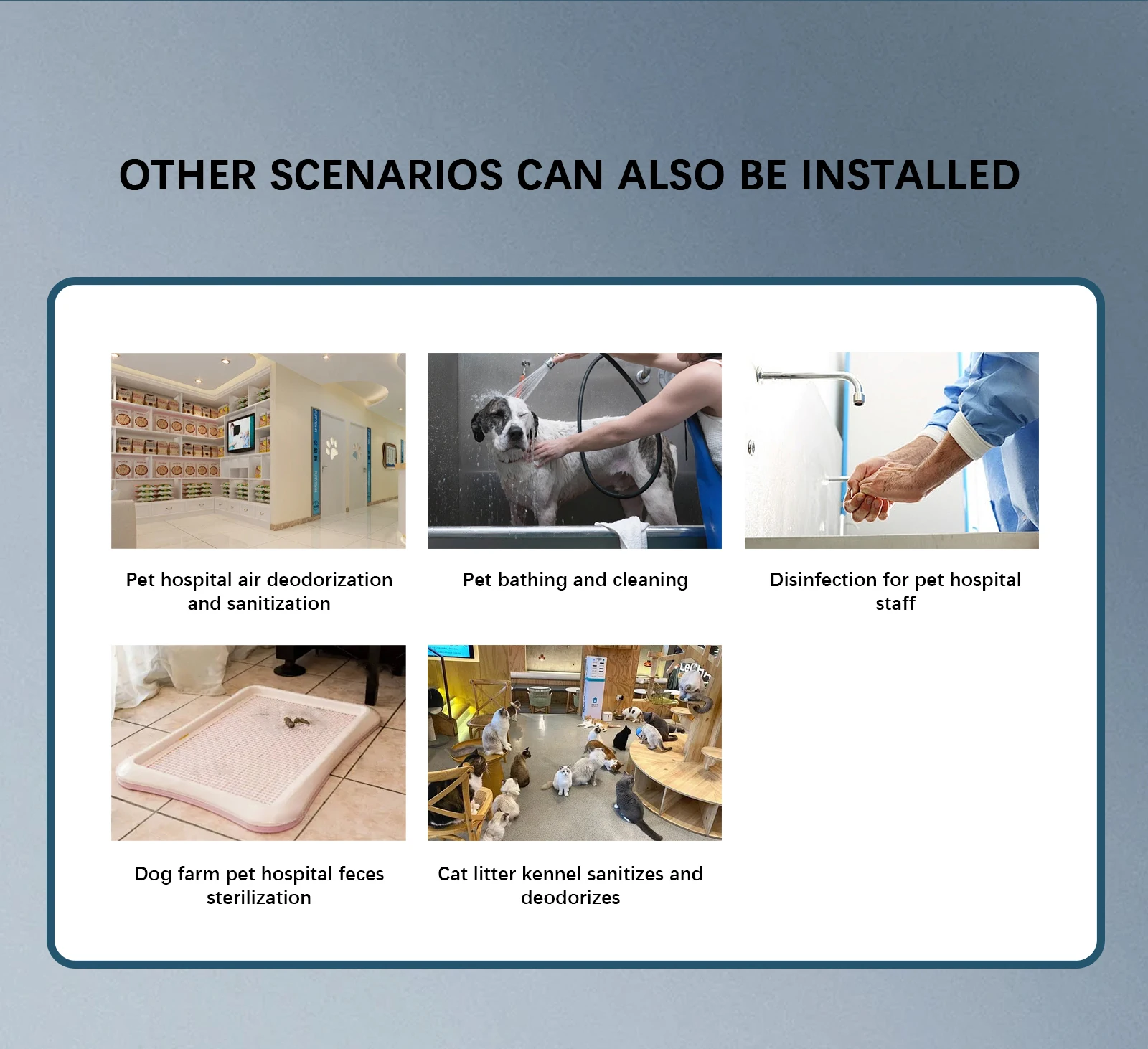 OTHER SCENARIOS CAN ALSO BE INSTALLED

Pet hospital air deodorization and sanitization

Pet bathing and cleaning

Disinfection for pet hospital staff

Dog farm pet hospital feces sterilization

Cat litter kennel sanitizes and deodorizes