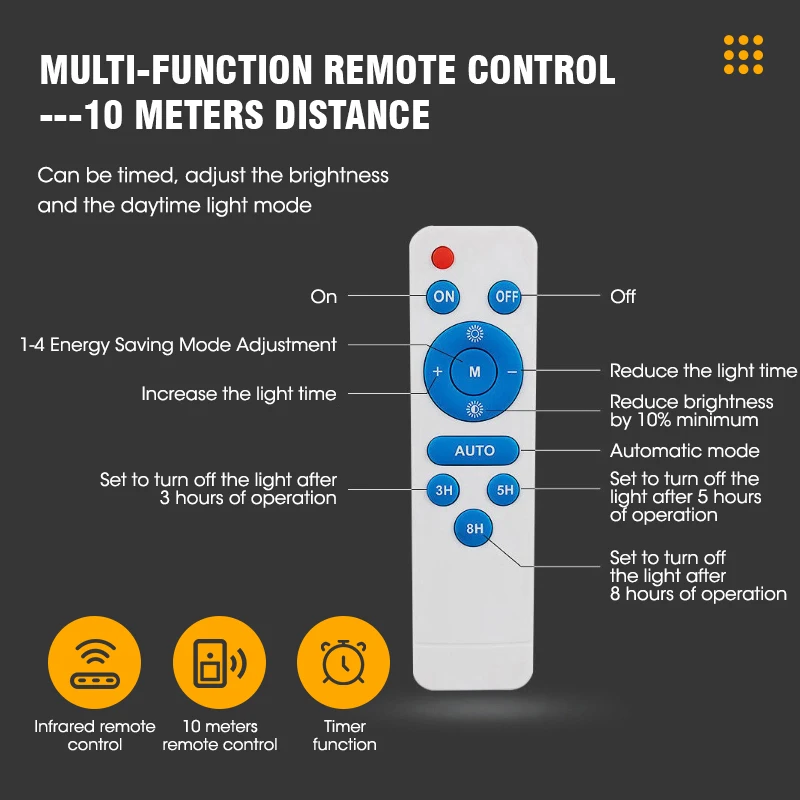 MULTI-FUNCTION REMOTE CONTROL ---10 METERS DISTANCE

Can be timed, adjust the brightness and the daytime light mode

On

ON

OFF

Off

1-4 Energy Saving Mode Adjustment

+

M

−

Reduce the light time

Increase the light time

Reduce brightness by 10% minimum

AUTO

Automatic mode

Set to turn off the light after 3 hours of operation

3H

5H

Set to turn off the light after 5 hours of operation

8H

Set to turn off the light after 8 hours of operation

Infrared remote control

10 meters remote control

Timer function