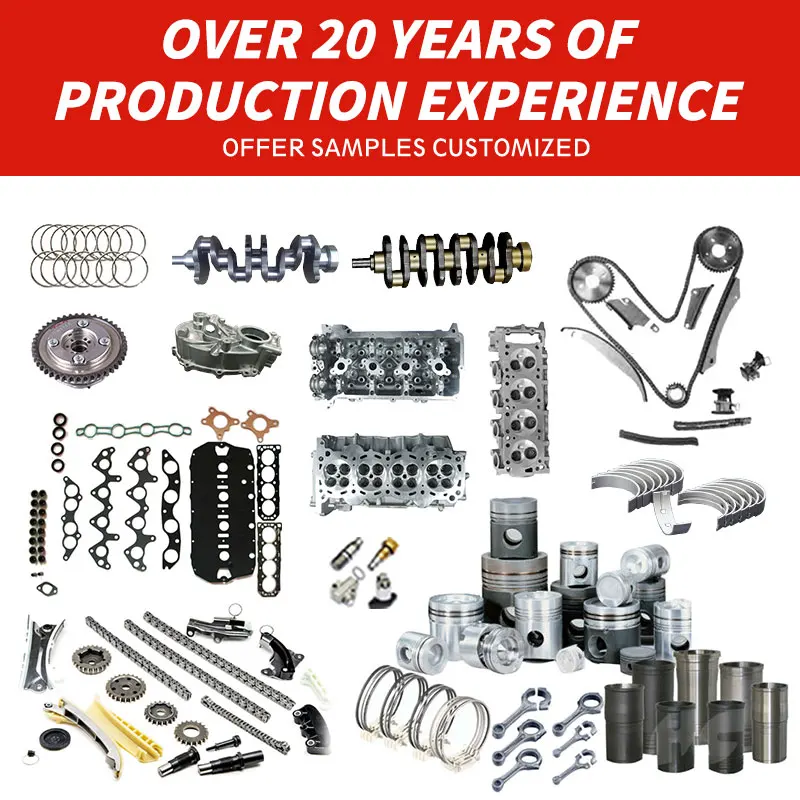 OVER 20 YEARS OF PRODUCTION EXPERIENCE
OFFER SAMPLES CUSTOMIZED