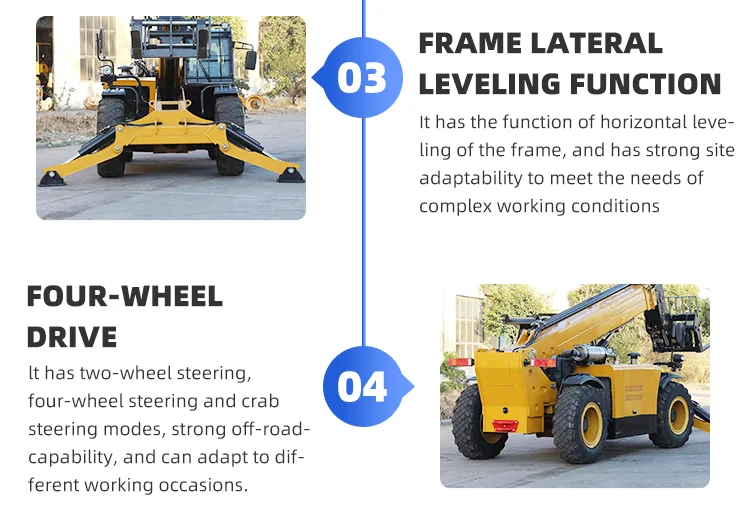 03

FRAME LATERAL LEVELING FUNCTION

It has the function of horizontal leveling of the frame, and has strong site adaptability to meet the needs of complex working conditions

FOUR-WHEEL DRIVE

It has two-wheel steering, four-wheel steering and crab steering modes, strong off-road-capability, and can adapt to different working occasions.

04