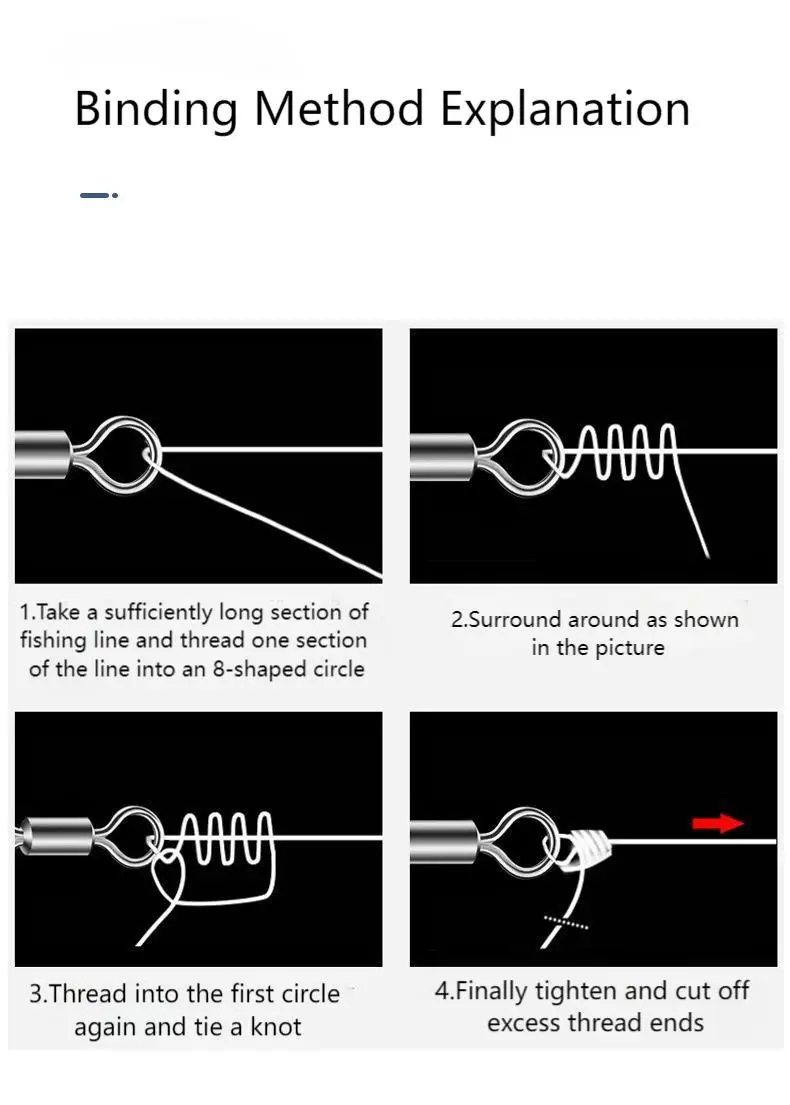 Binding Method Explanation

1.Take a sufficiently long section of fishing line and thread one section of the line into an 8-shaped circle

2.Surround around as shown in the picture

3.Thread into the first circle again and tie a knot

4.Finally tighten and cut off excess thread ends