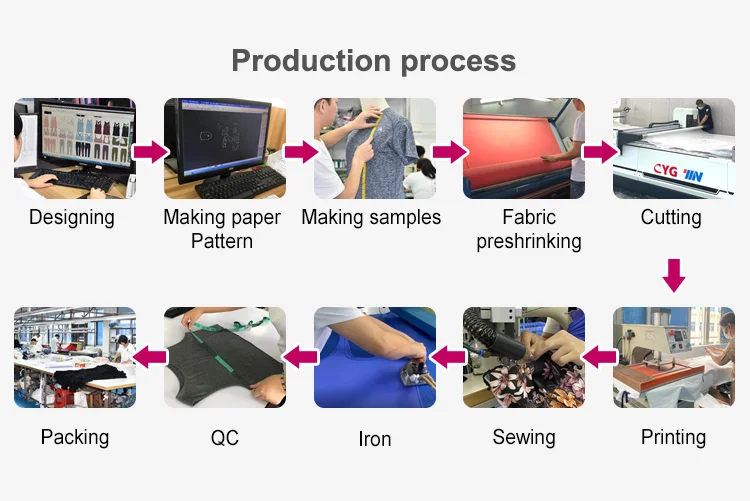 Production process

Designing

Making paper Pattern

Making samples

Fabric preshrinking

CYG

Cutting

Printing

Sewing

Iron

QC

Packing