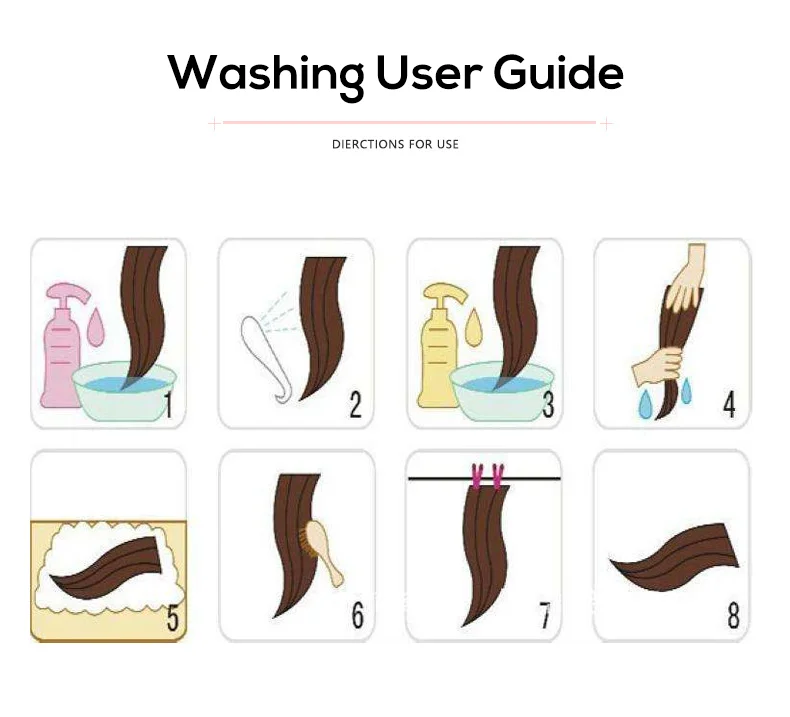 Washing User Guide

DIERCTIONS FOR USE

1

2

3

4

5

6

7

8