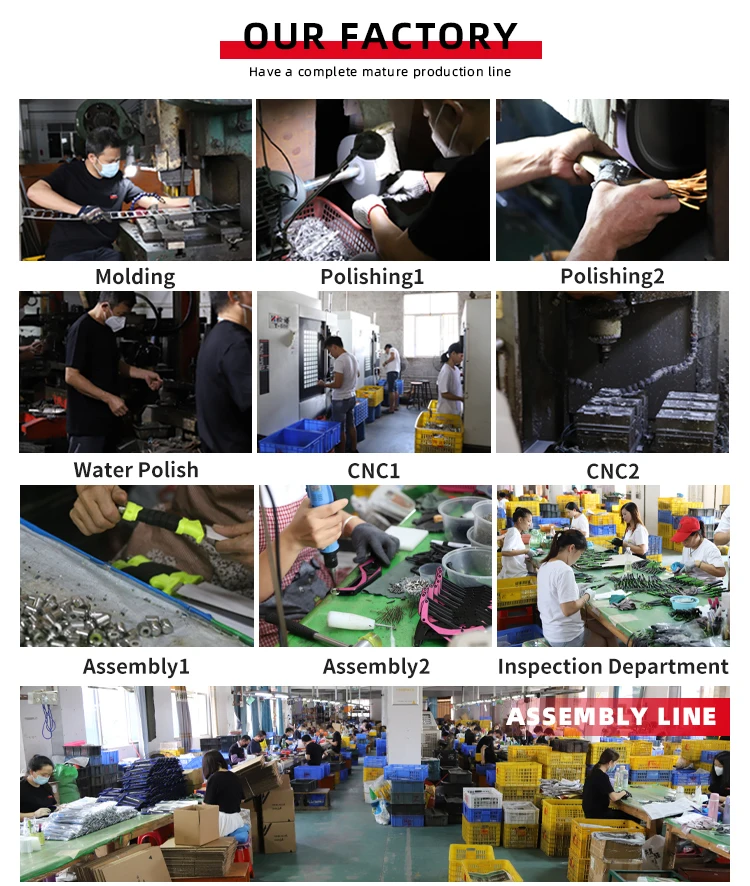 OUR FACTORY

Have a complete mature production line

Molding

Polishing1

Polishing2

Water Polish

CNC1

CNC2

Assembly1

Assembly2

Inspection Department

ASSEMBLY LINE