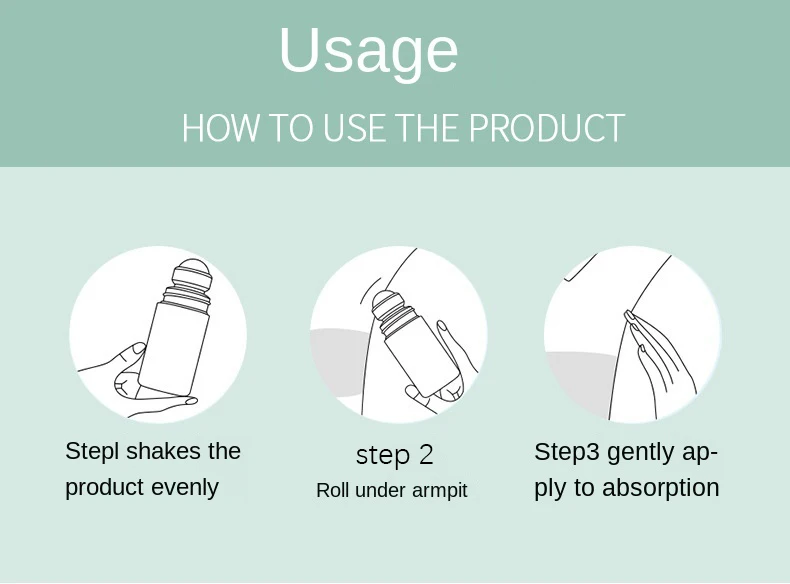 Usage

HOW TO USE THE PRODUCT

Stepl shakes the product evenly

step 2
Roll under armpit

Step3 gently apply to absorption