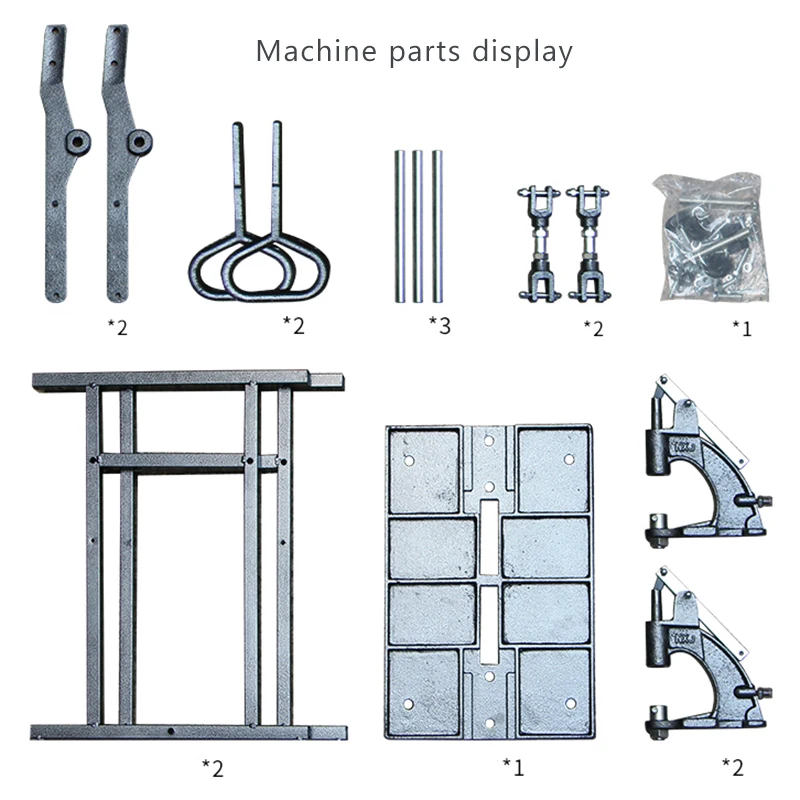 Machine parts display

*2

*2

*3

*2

*1

*2

*1

*2