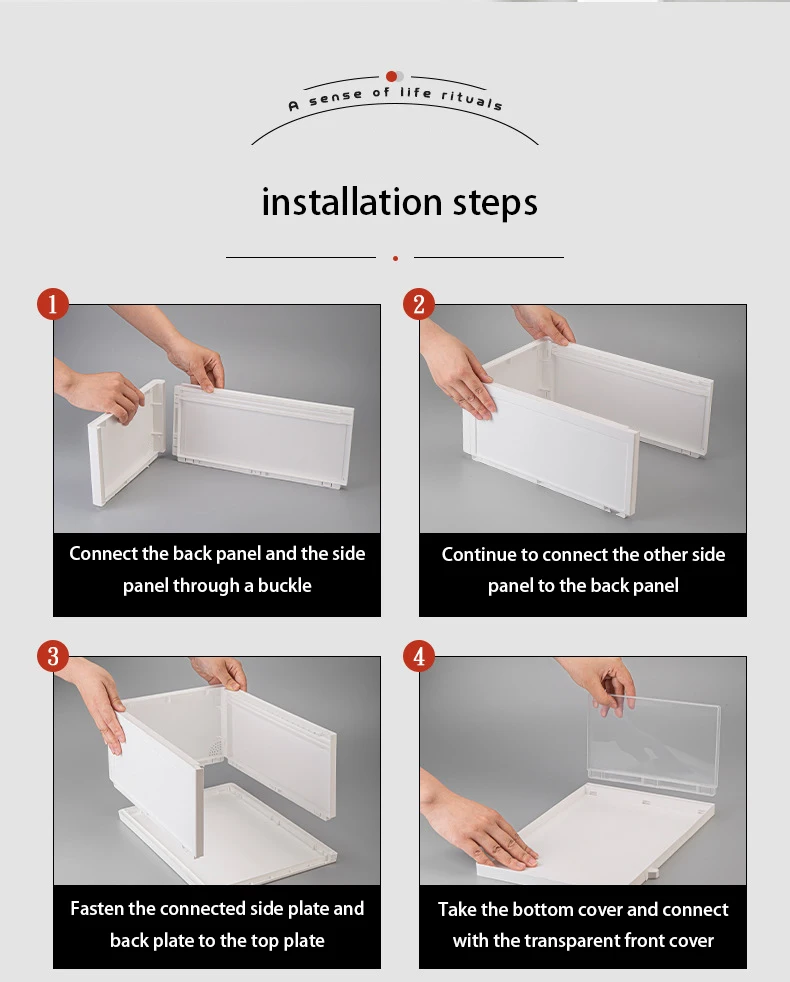 A sense of life rituals

installation steps

1

Connect the back panel and the side panel through a buckle

2

Continue to connect the other side panel to the back panel

3

Fasten the connected side plate and back plate to the top plate

4

Take the bottom cover and connect with the transparent front cover