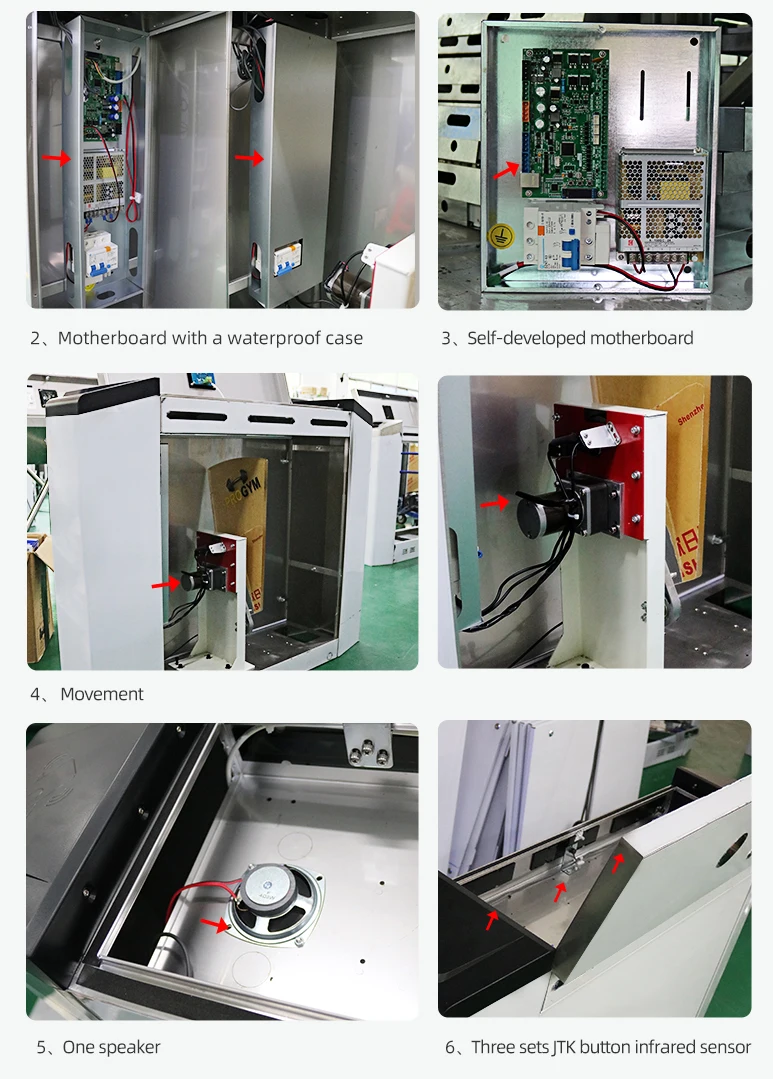 2、Motherboard with a waterproof case

3、Self-developed motherboard

GYM

Shenzhe

4、Movement

5、One speaker

6、Three sets JTK button infrared sensor