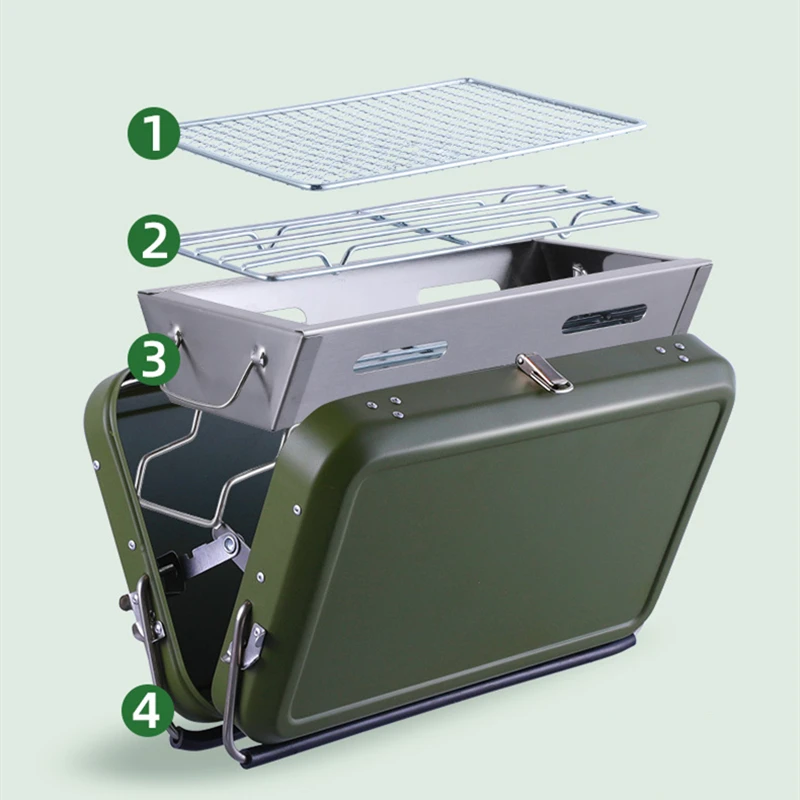 1
2
3
4