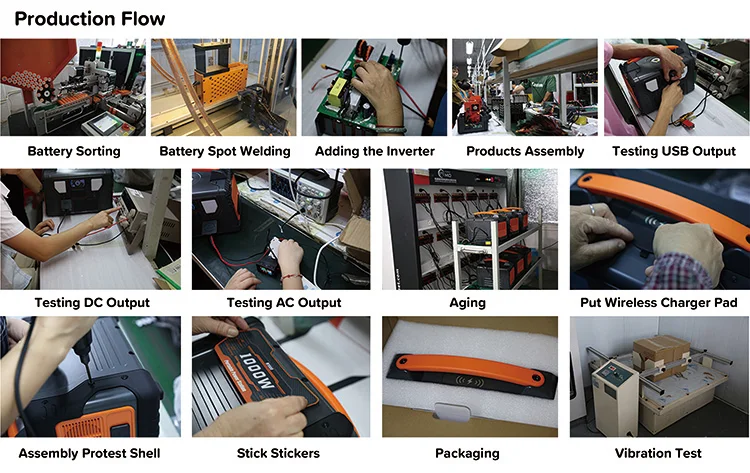 Production Flow

Battery Sorting

Battery Spot Welding

Adding the Inverter

Products Assembly

Testing USB Output

Testing DC Output

Testing AC Output

Aging

Put Wireless Charger Pad

Assembly Protest Shell

1000W

Stick Stickers

Packaging

Vibration Test