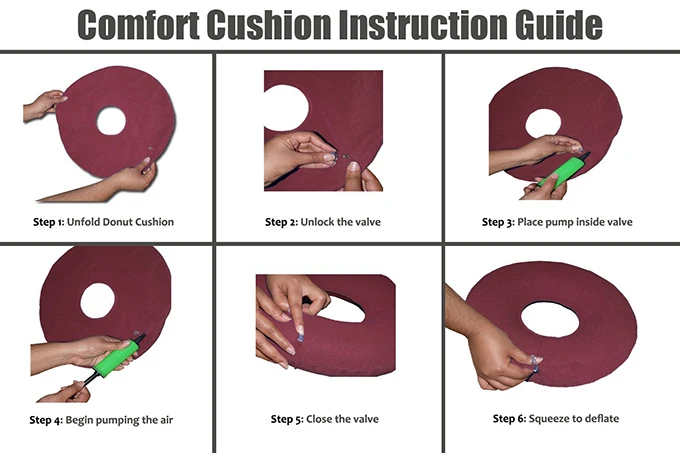 Comfort Cushion Instruction Guide

Step 1: Unfold Donut Cushion

Step 2: Unlock the valve

Step 3: Place pump inside valve

Step 4: Begin pumping the air

Step 5: Close the valve

Step 6: Squeeze to deflate