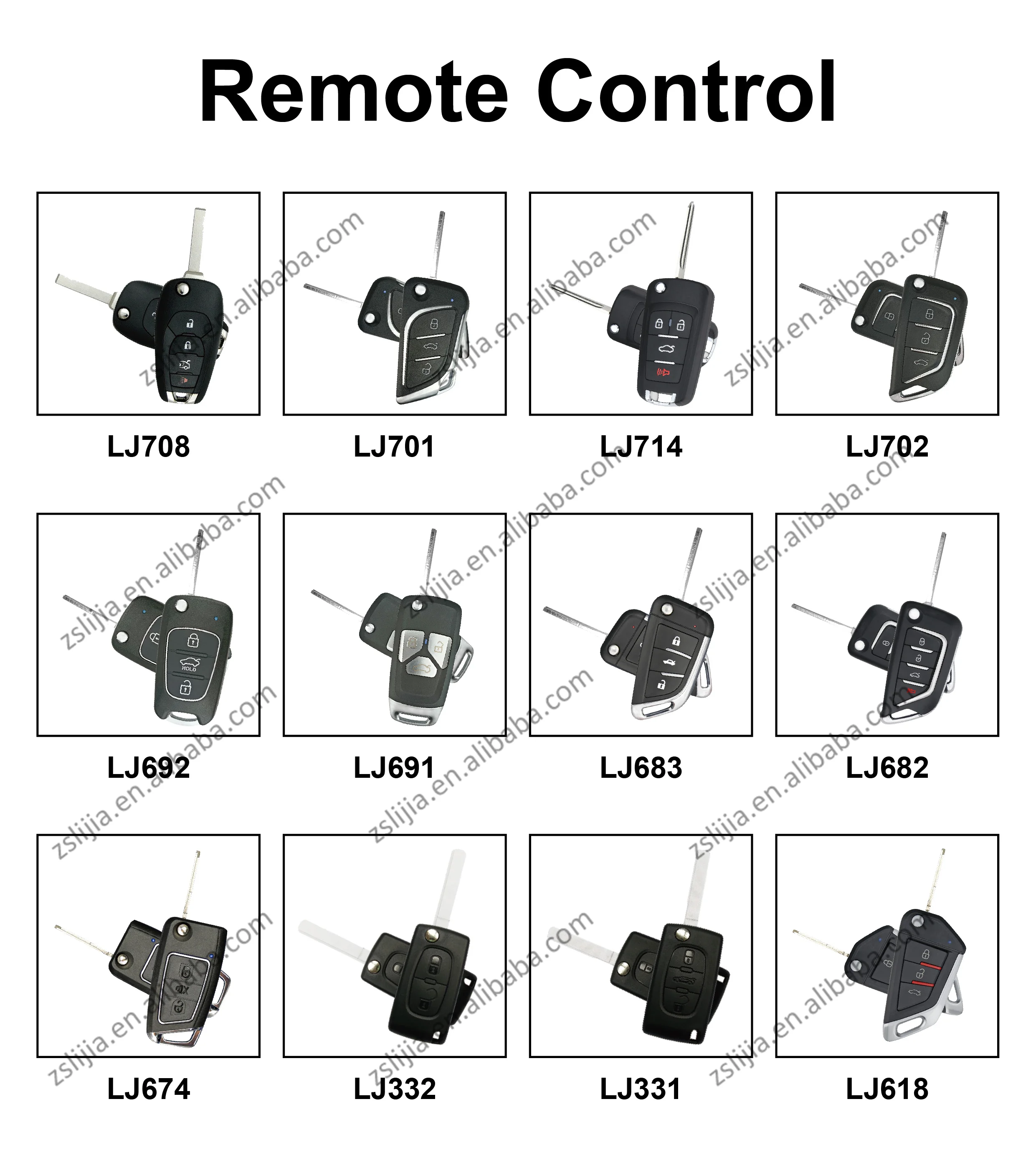 Remote Control

zslijia.en.alibaba.com

LJ708

LJ701

LJ714

LJ702

HOLD

LJ692

LJ691

LJ683

LJ682

LJ674

LJ332

LJ331

LJ618