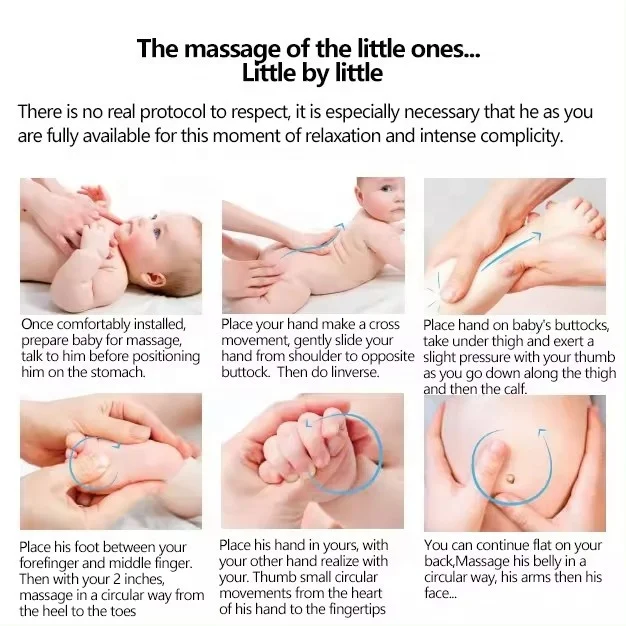 The massage of the little ones...
Little by little

There is no real protocol to respect, it is especially necessary that he as you are fully available for this moment of relaxation and intense complicity.

Once comfortably installed, prepare baby for massage, talk to him before positioning him on the stomach.

Place your hand make a cross movement, gently slide your hand from shoulder to opposite buttock. Then do linverse.

Place hand on baby's buttocks, take under thigh and exert a slight pressure with your thumb as you go down along the thigh and then the calf.

Place his foot between your forefinger and middle finger. Then with your 2 inches, massage in a circular way from the heel to the toes

Place his hand in yours, with your other hand realize with your. Thumb small circular movements from the heart of his hand to the fingertips

You can continue flat on your back,Massage his belly in a circular way, his arms then his face...