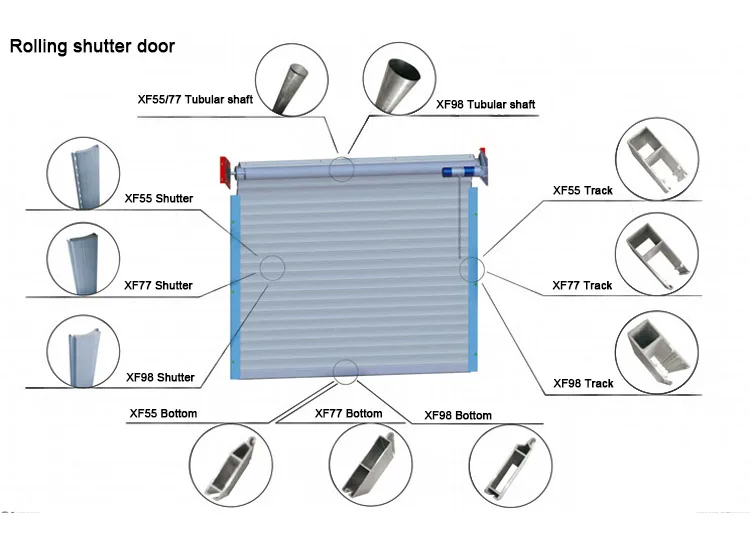 Rolling shutter door

XF55/77 Tubular shaft

XF98 Tubular shaft

XF55 Shutter

XF77 Shutter

XF98 Shutter

XF55 Track

XF77 Track

XF98 Track

XF55 Bottom

XF77 Bottom

XF98 Bottom