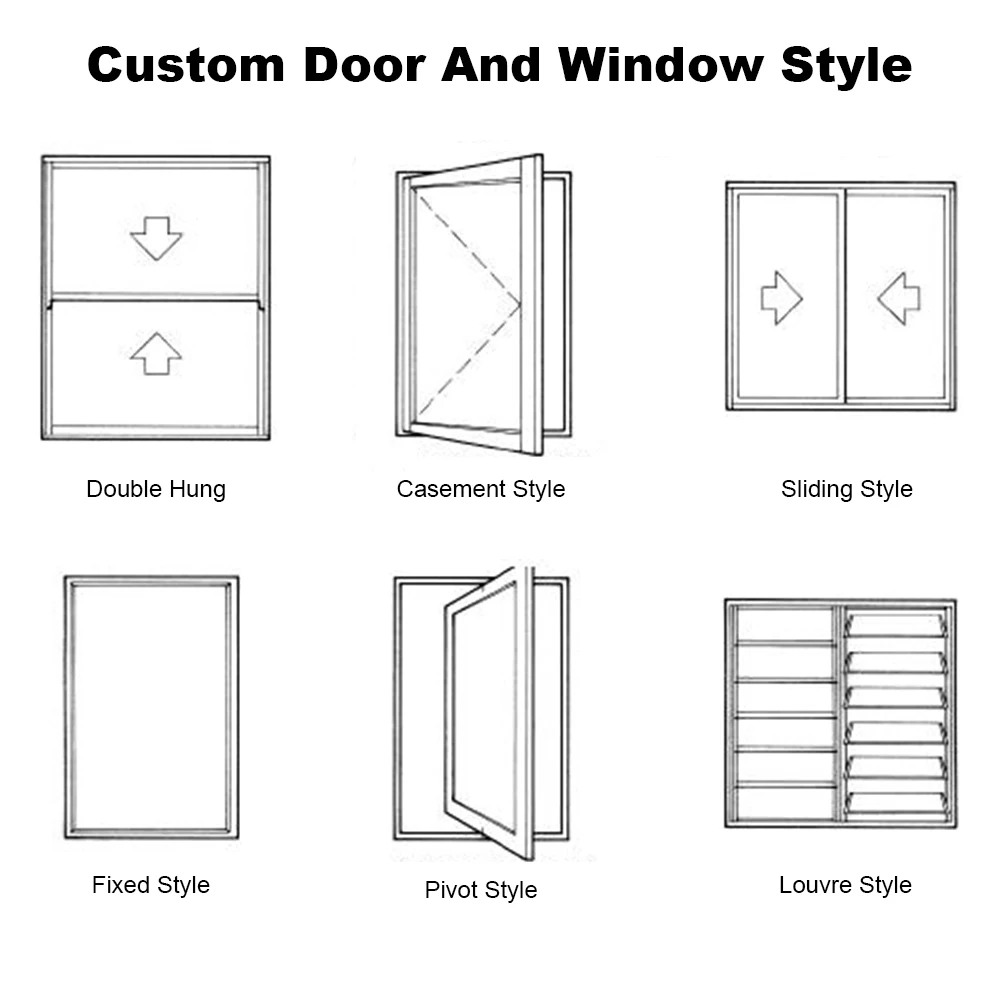 Custom Door And Window Style

Double Hung

Casement Style

Sliding Style

Fixed Style

Pivot Style

Louvre Style