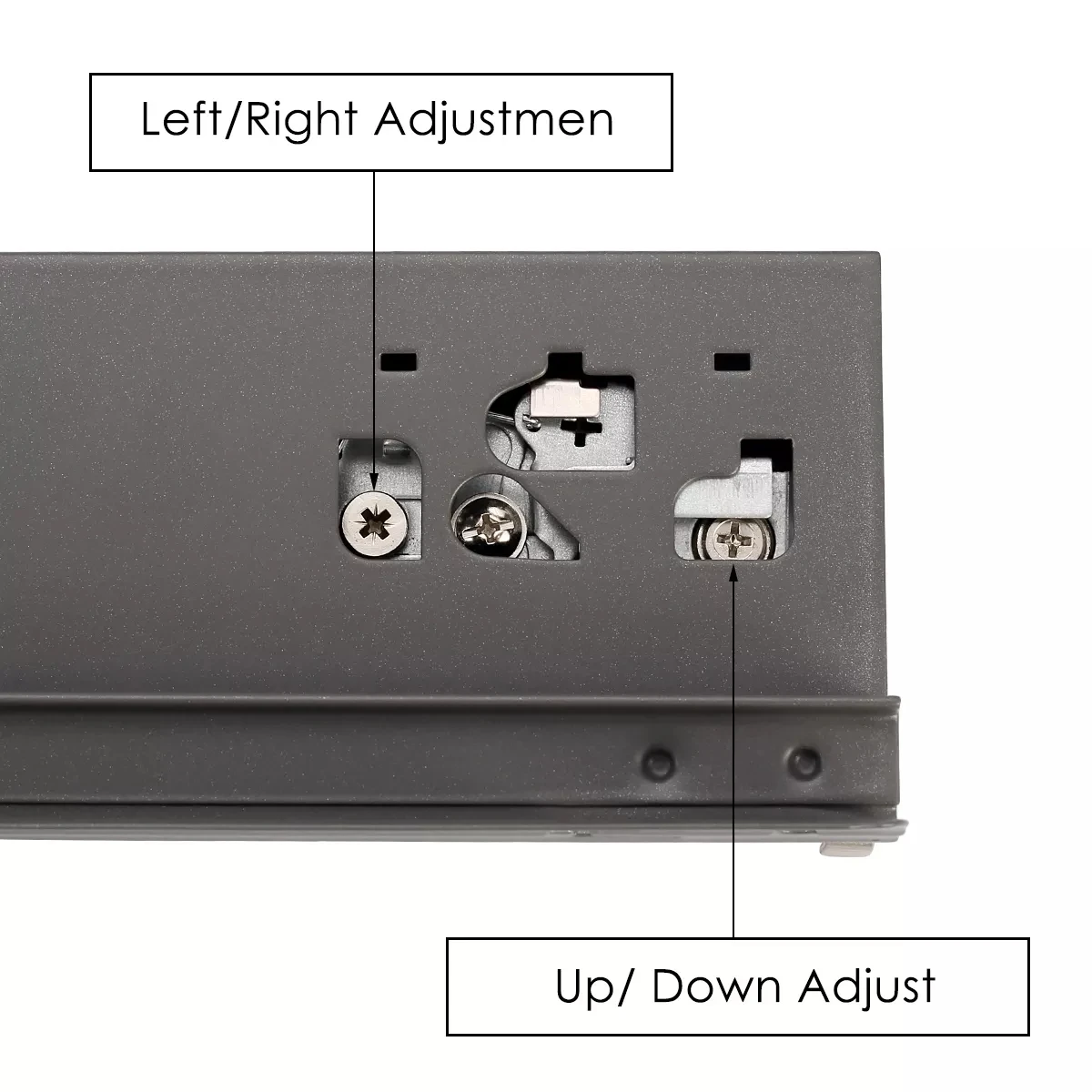 Left/Right Adjustmen

Up/ Down Adjust