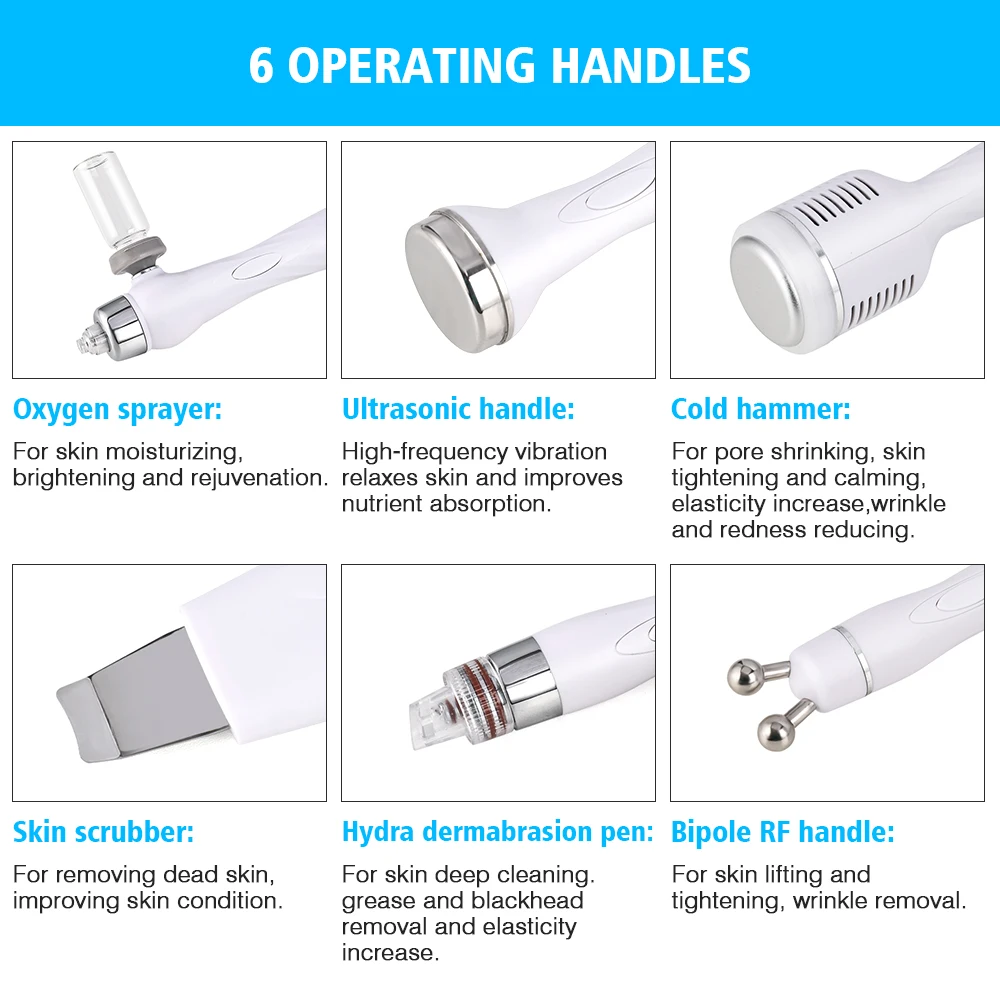 6 OPERATING HANDLES

Oxygen sprayer:

For skin moisturizing, brightening and rejuvenation.

Ultrasonic handle:

High-frequency vibration relaxes skin and improves nutrient absorption.

Cold hammer:

For pore shrinking, skin tightening and calming, elasticity increase,wrinkle and redness reducing.

Skin scrubber:

For removing dead skin, improving skin condition.

Hydra dermabrasion pen:

For skin deep cleaning. grease and blackhead removal and elasticity increase.

Bipole RF handle:

For skin lifting and tightening, wrinkle removal.